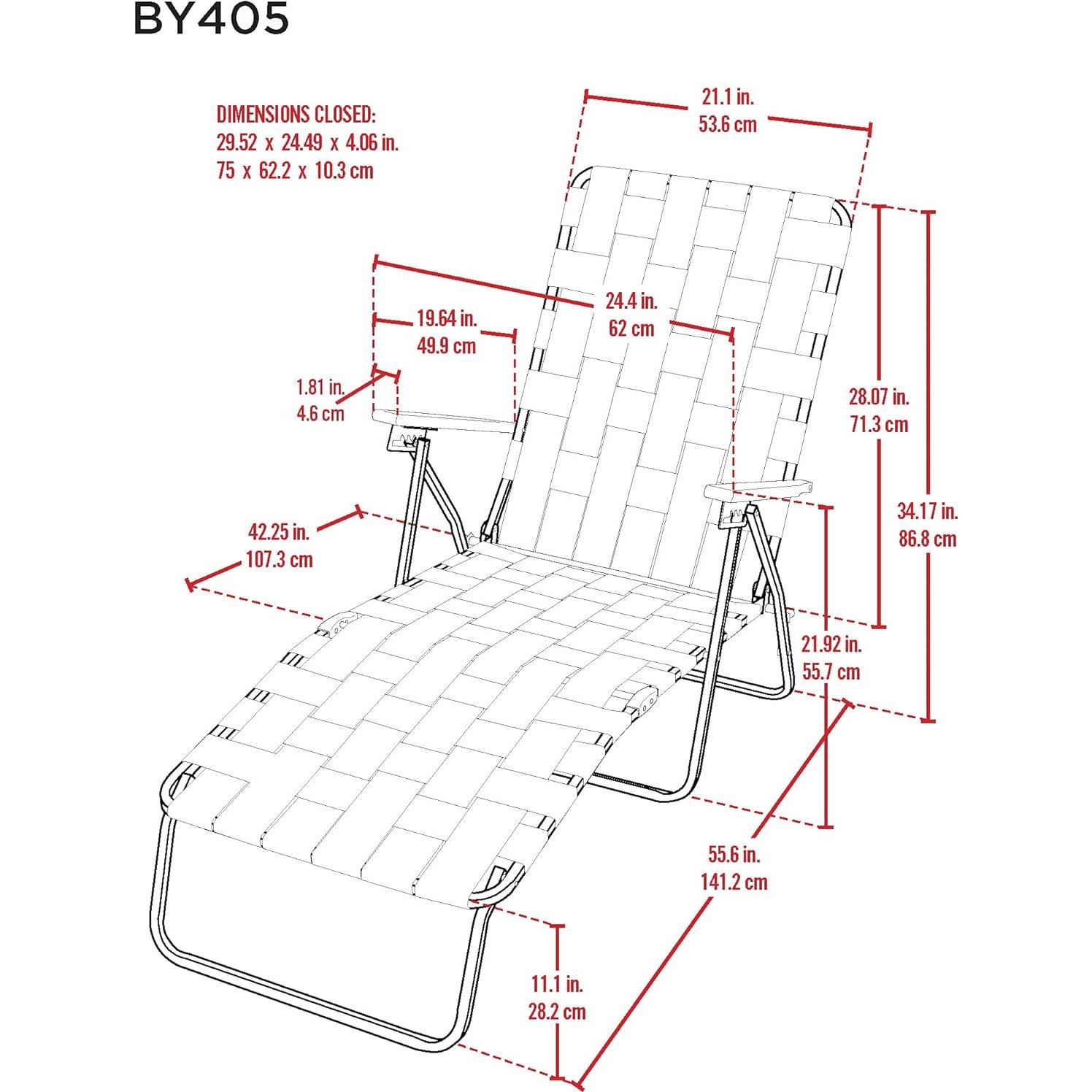 BY405

DIMENSIONS CLOSED:
29.52 x 24.49 x 4.06 in.
75 x 62.2 x 10.3 cm

21.1 in.
53.6 cm

24.4 in.
62 cm

19.64 in.
49.9 cm

1.81 in.
4.6 cm

28.07 in.
71.3 cm

34.17 in.
86.8 cm

42.25 in.
107.3 cm

21.92 in.
55.7 cm

55.6 in.
141.2 cm

11.1 in.
28.2 cm