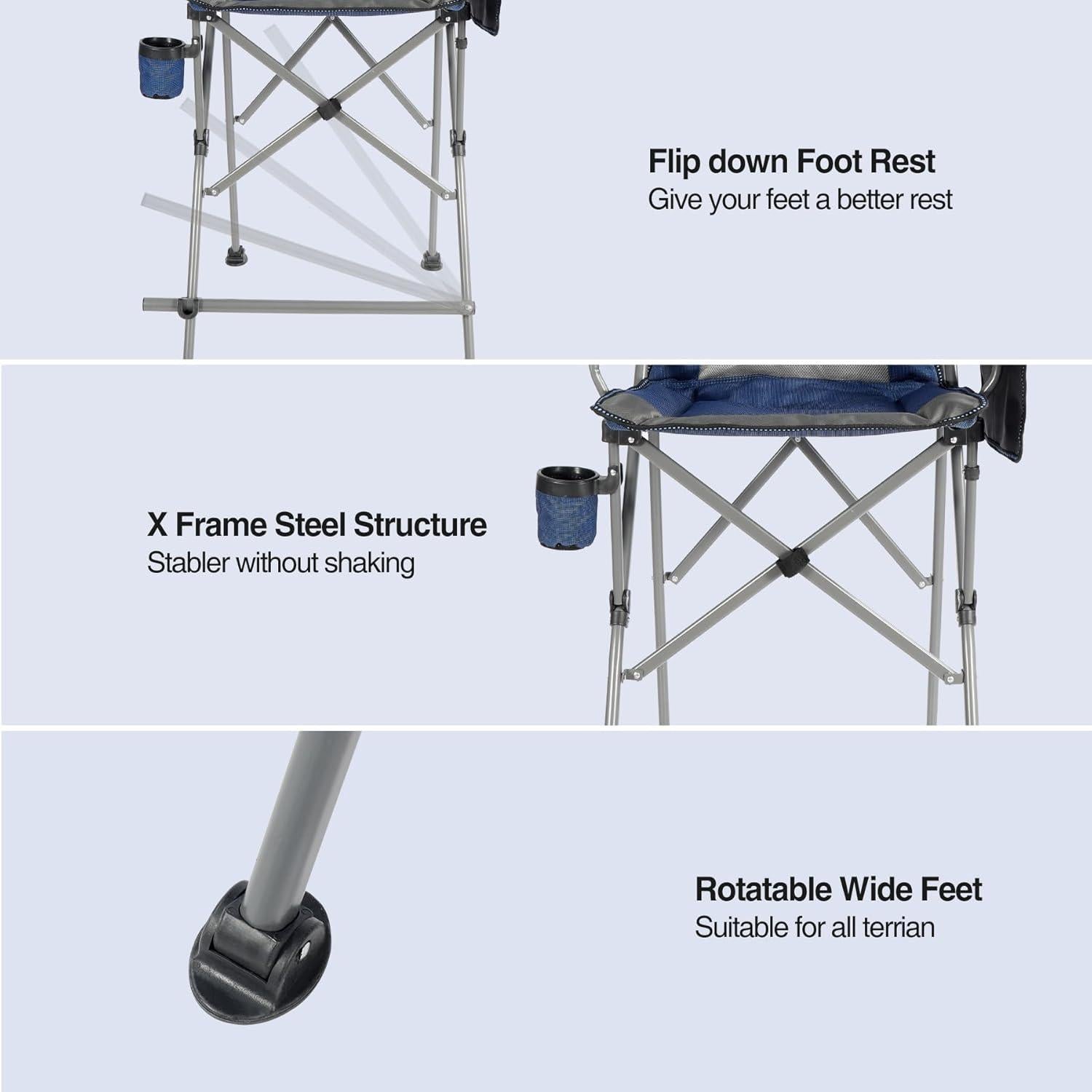 Flip down Foot Rest
Give your feet a better rest

X Frame Steel Structure
Stabler without shaking

Rotatable Wide Feet
Suitable for all terrian