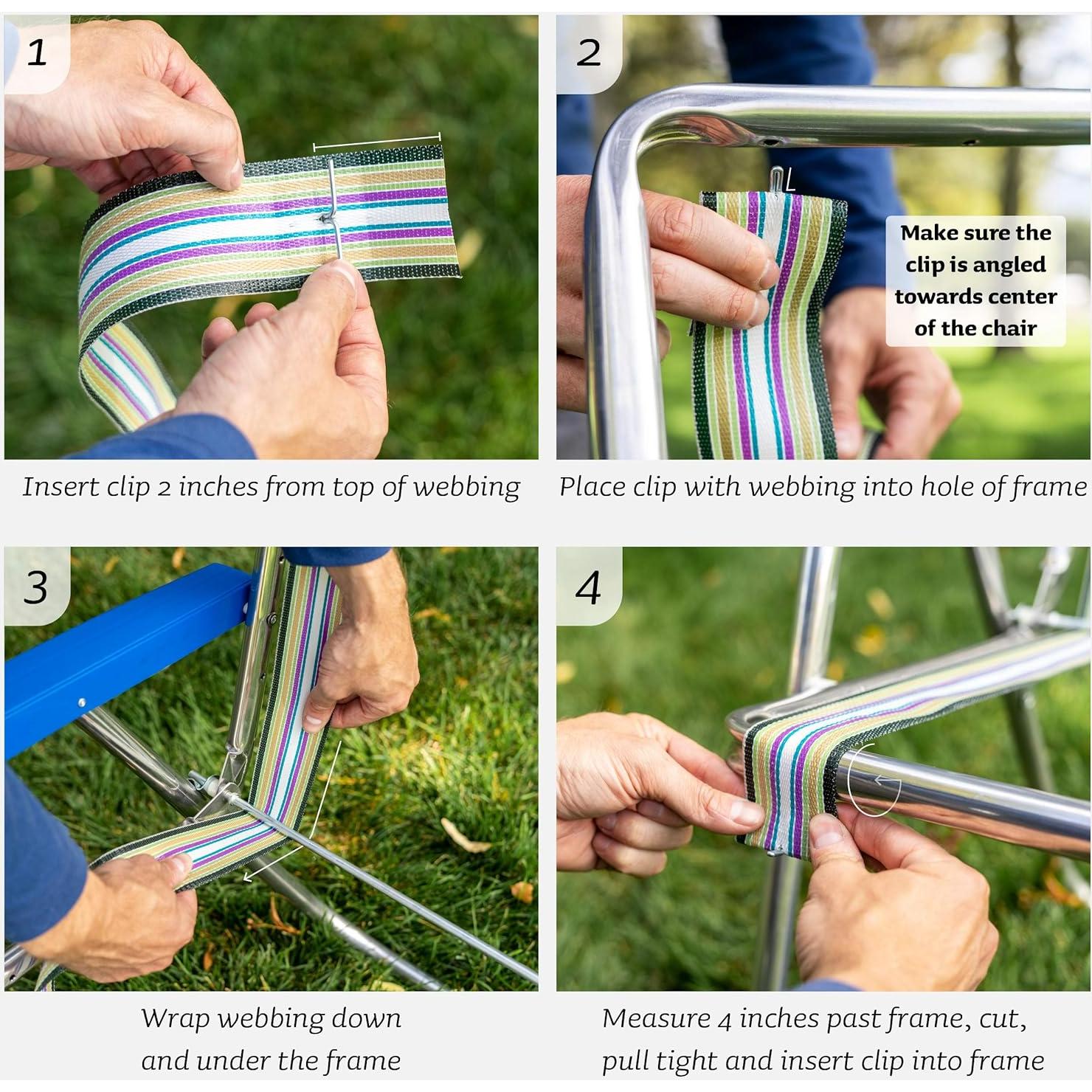 1

Insert clip 2 inches from top of webbing

2

Make sure the clip is angled towards center of the chair

Place clip with webbing into hole of frame

3

Wrap webbing down and under the frame

4

Measure 4 inches past frame, cut, pull tight and insert clip into frame