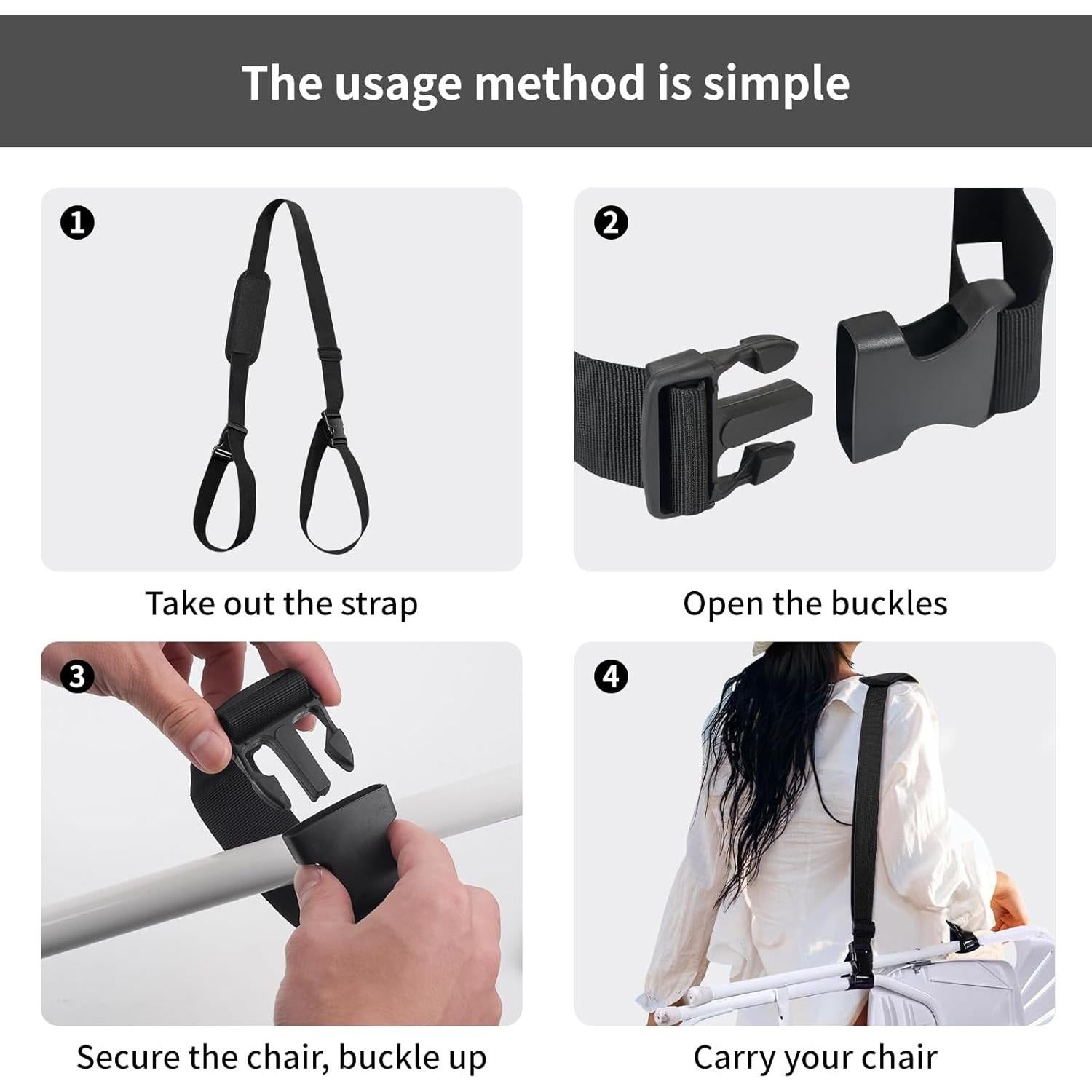 The usage method is simple

❶

Take out the strap

❷

Open the buckles

❸

Secure the chair, buckle up

❹

Carry your chair