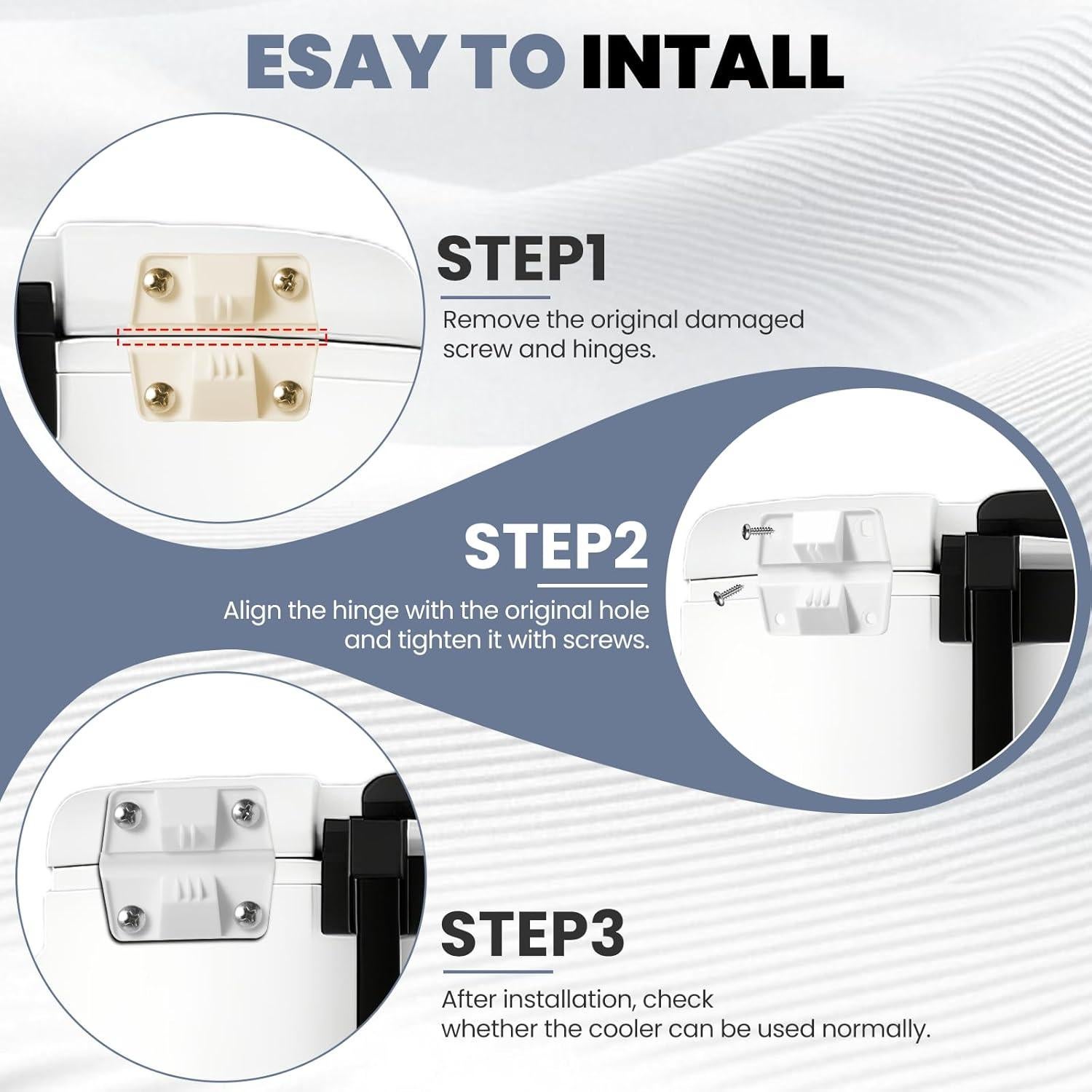 ESAY TO INTALL

STEP1

Remove the original damaged screw and hinges.

STEP2

Align the hinge with the original hole and tighten it with screws.

STEP3

After installation, check whether the cooler can be used normally.