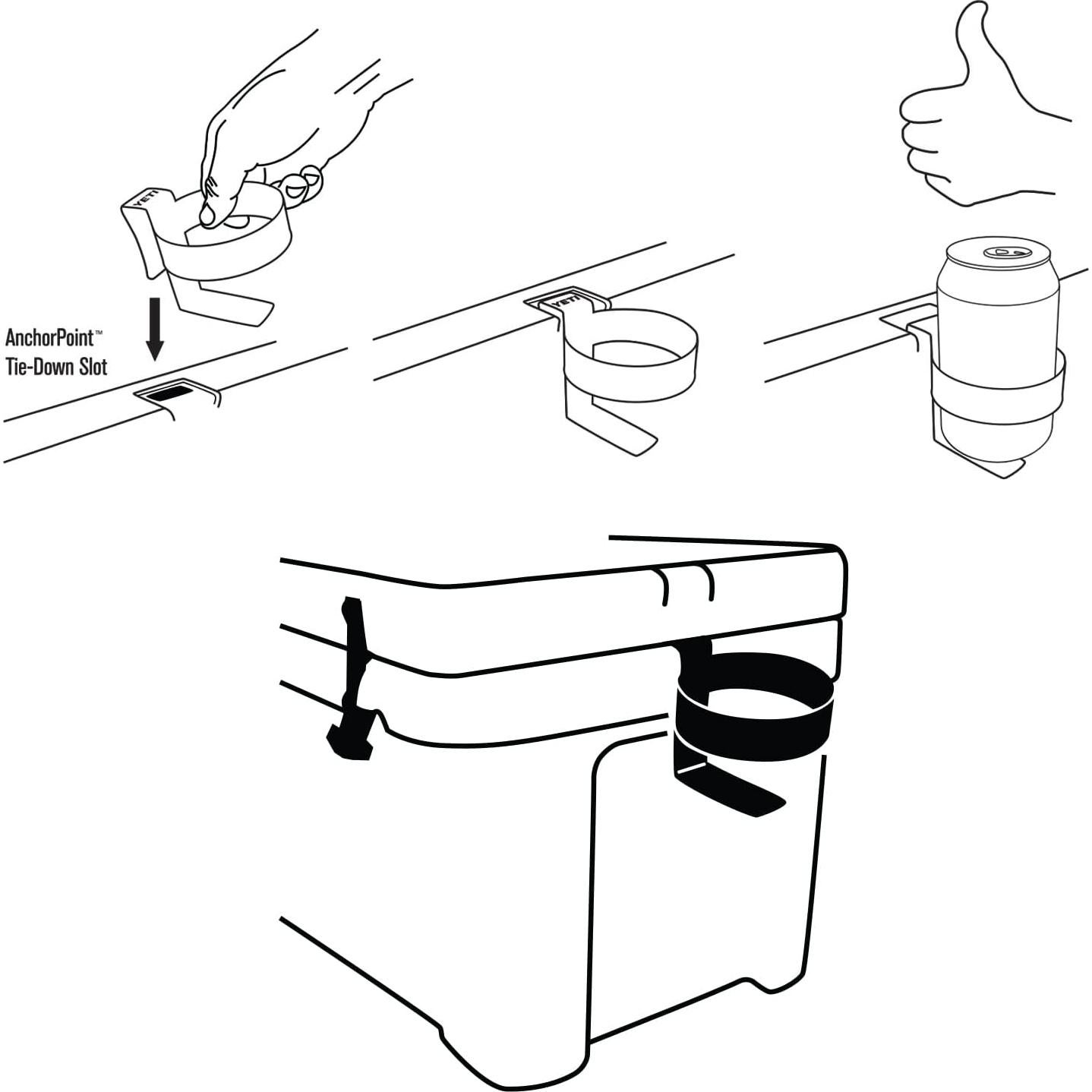 YETI

AnchorPoint™
Tie-Down Slot

YETI