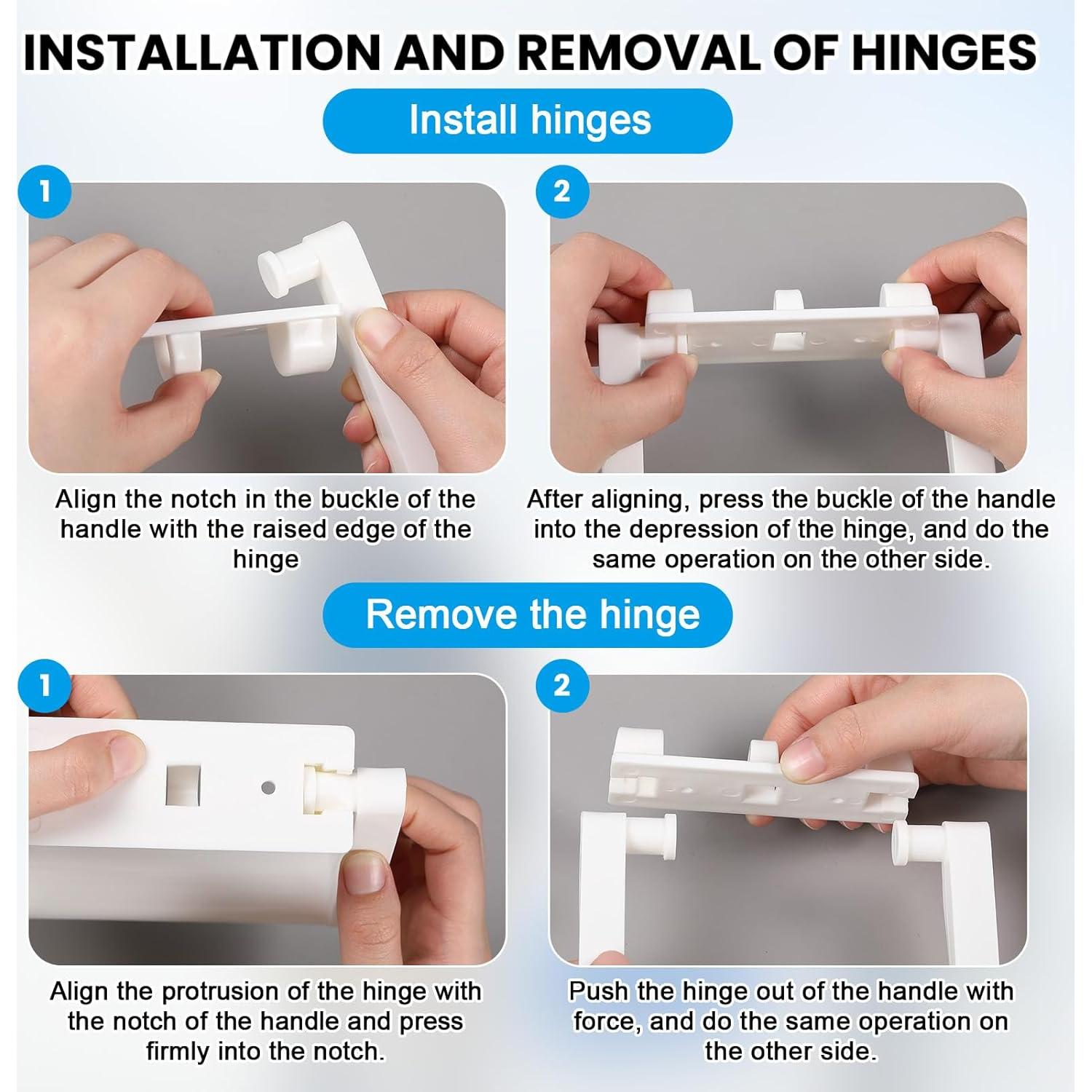 INSTALLATION AND REMOVAL OF HINGES

Install hinges

1

Align the notch in the buckle of the handle with the raised edge of the hinge

2

After aligning, press the buckle of the handle into the depression of the hinge, and do the same operation on the other side.

Remove the hinge

1

Align the protrusion of the hinge with the notch of the handle and press firmly into the notch.

2

Push the hinge out of the handle with force, and do the same operation on the other side.