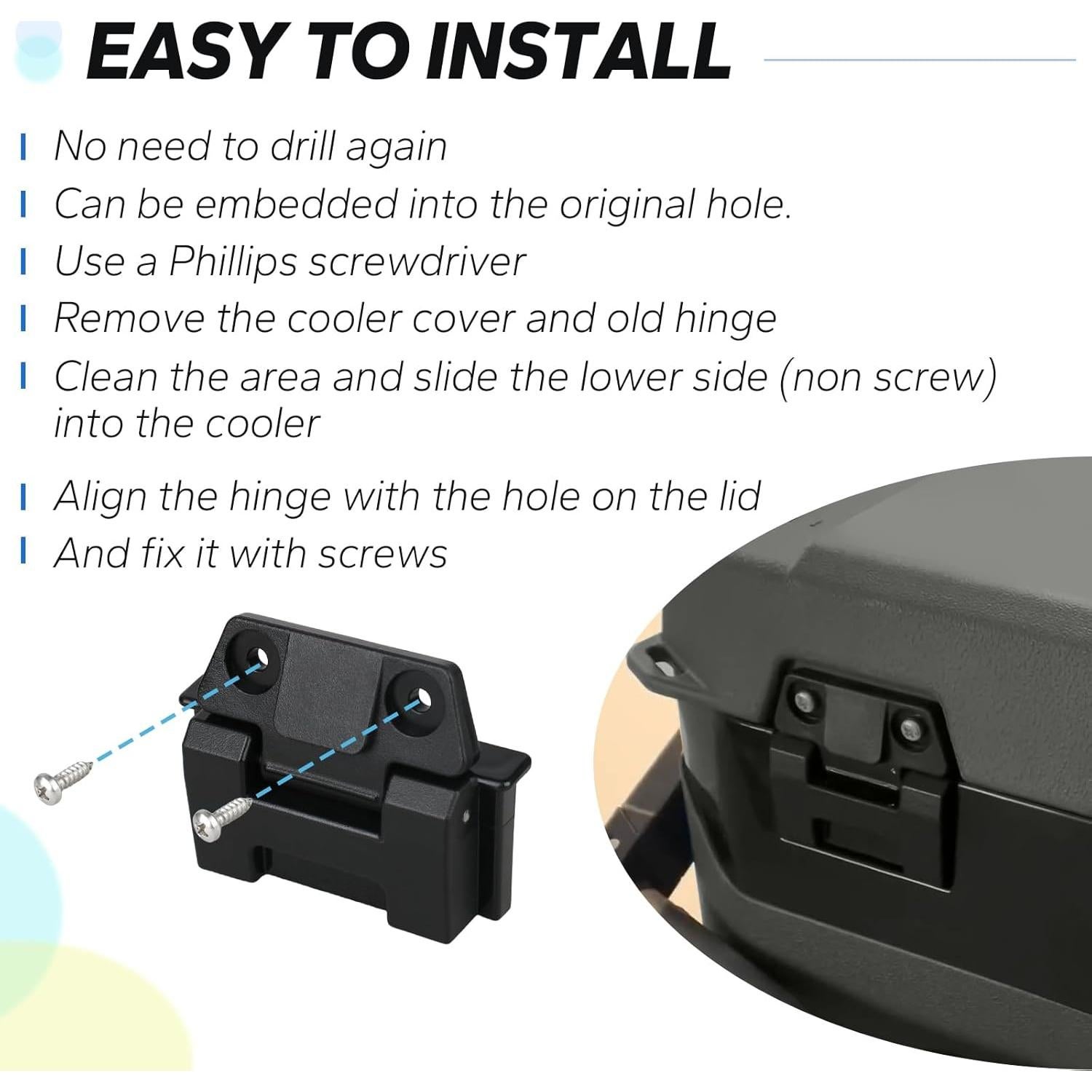 EASY TO INSTALL

No need to drill again

Can be embedded into the original hole.

Use a Phillips screwdriver

Remove the cooler cover and old hinge

Clean the area and slide the lower side (non screw) into the cooler

Align the hinge with the hole on the lid

And fix it with screws