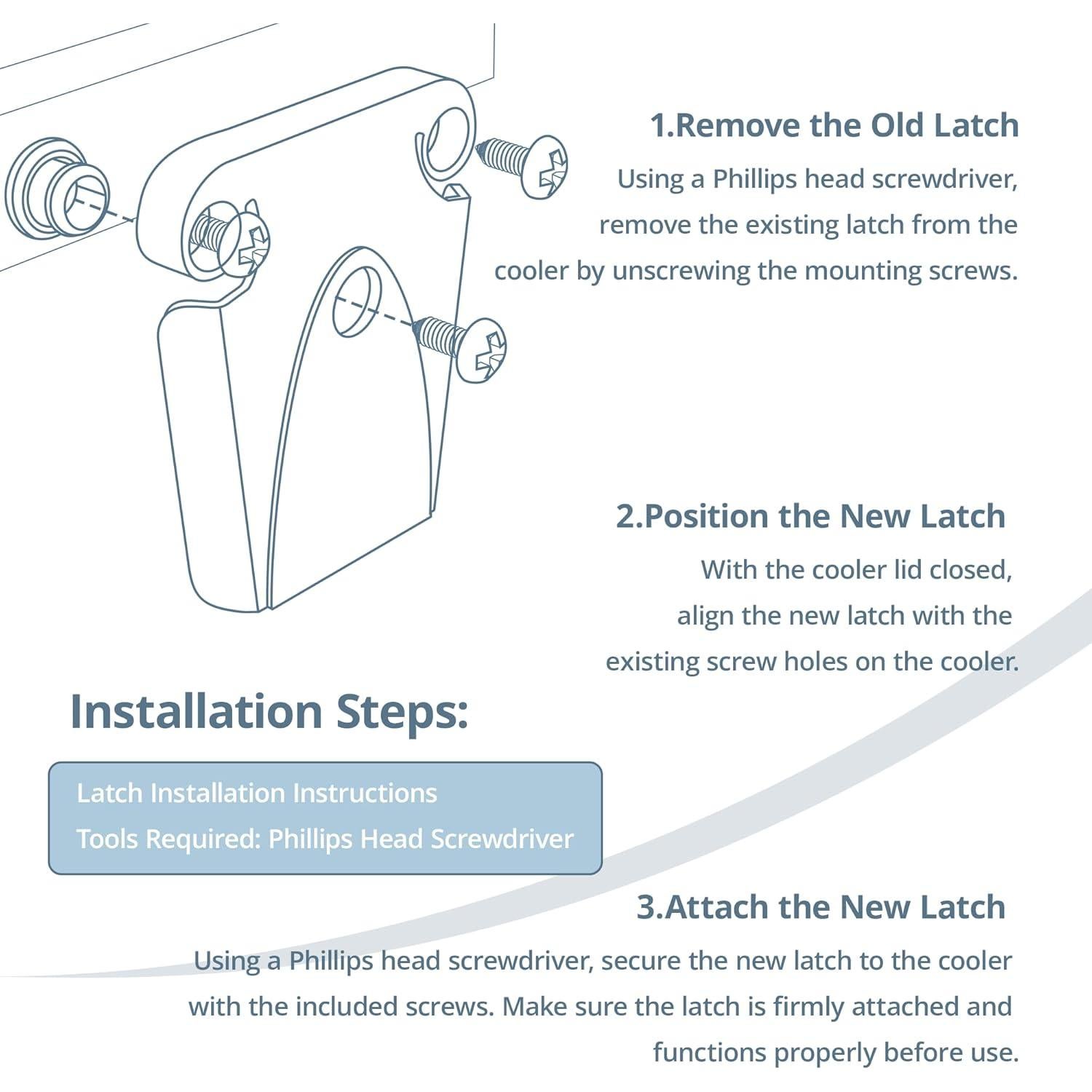 1.Remove the Old Latch

Using a Phillips head screwdriver, remove the existing latch from the cooler by unscrewing the mounting screws.

2.Position the New Latch

With the cooler lid closed, align the new latch with the existing screw holes on the cooler.

Installation Steps:

Latch Installation Instructions
Tools Required: Phillips Head Screwdriver

3.Attach the New Latch

Using a Phillips head screwdriver, secure the new latch to the cooler with the included screws. Make sure the latch is firmly attached and functions properly before use.