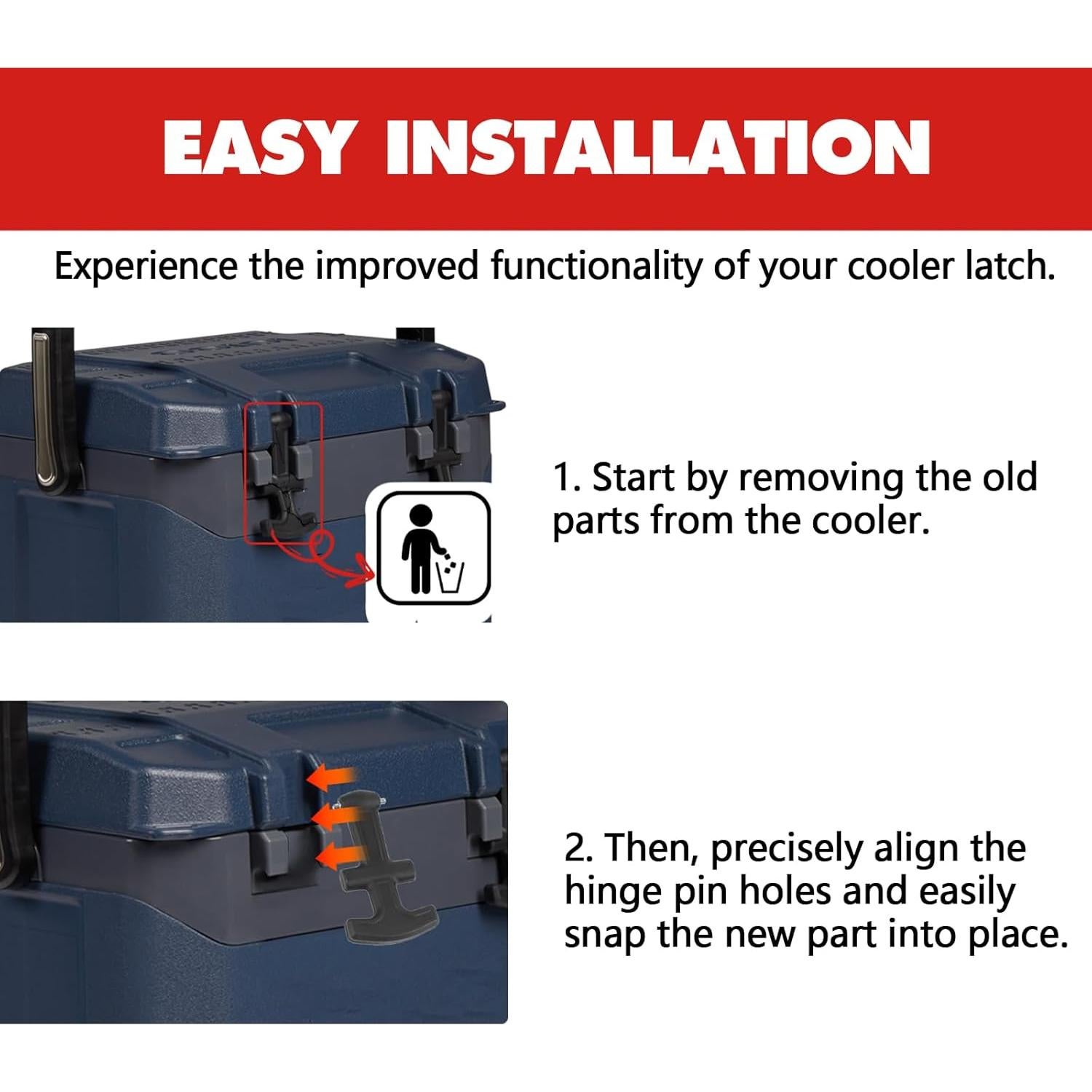 EASY INSTALLATION

Experience the improved functionality of your cooler latch.

1. Start by removing the old parts from the cooler.

2. Then, precisely align the hinge pin holes and easily snap the new part into place.