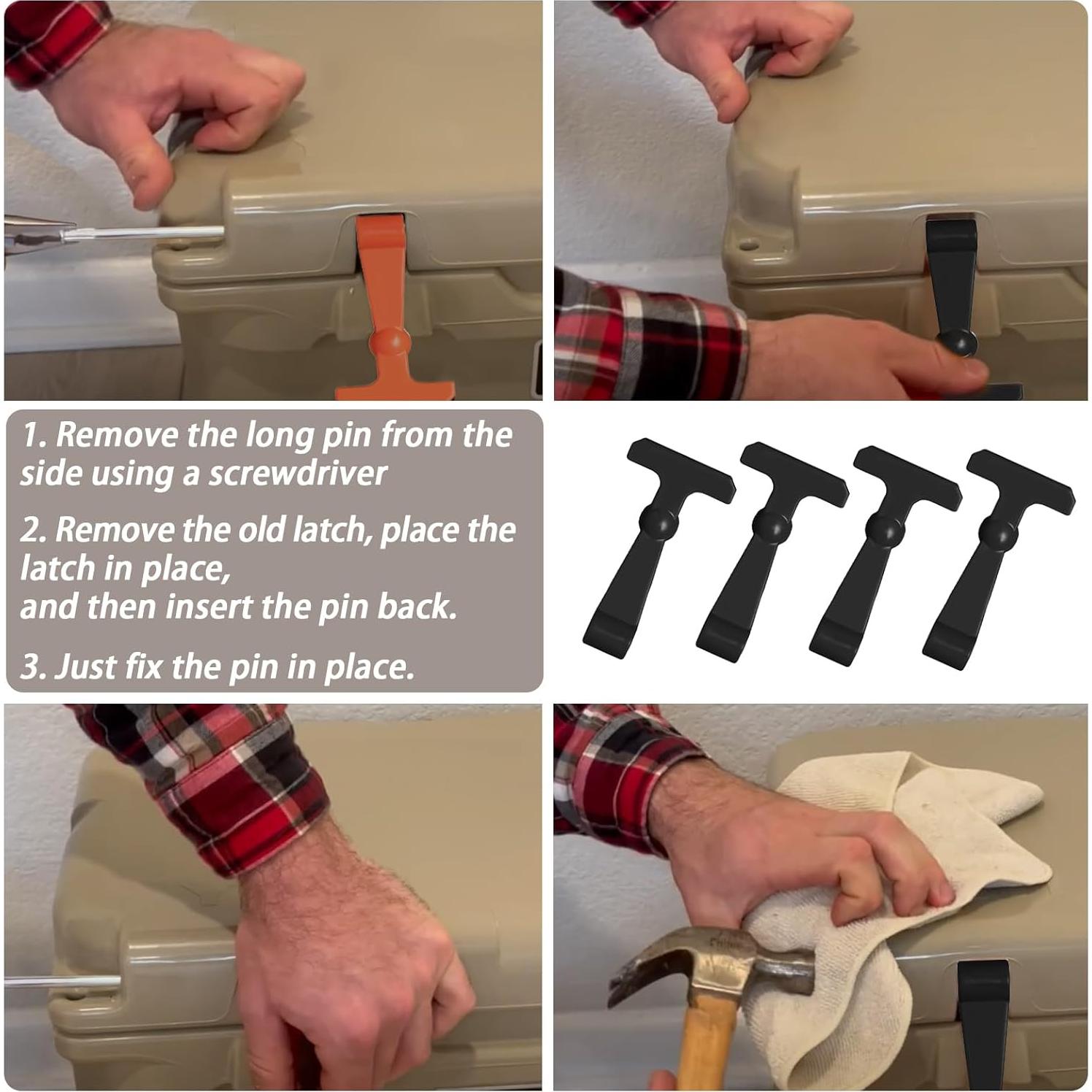 1. Remove the long pin from the side using a screwdriver

2. Remove the old latch, place the latch in place,
and then insert the pin back.

3. Just fix the pin in place.