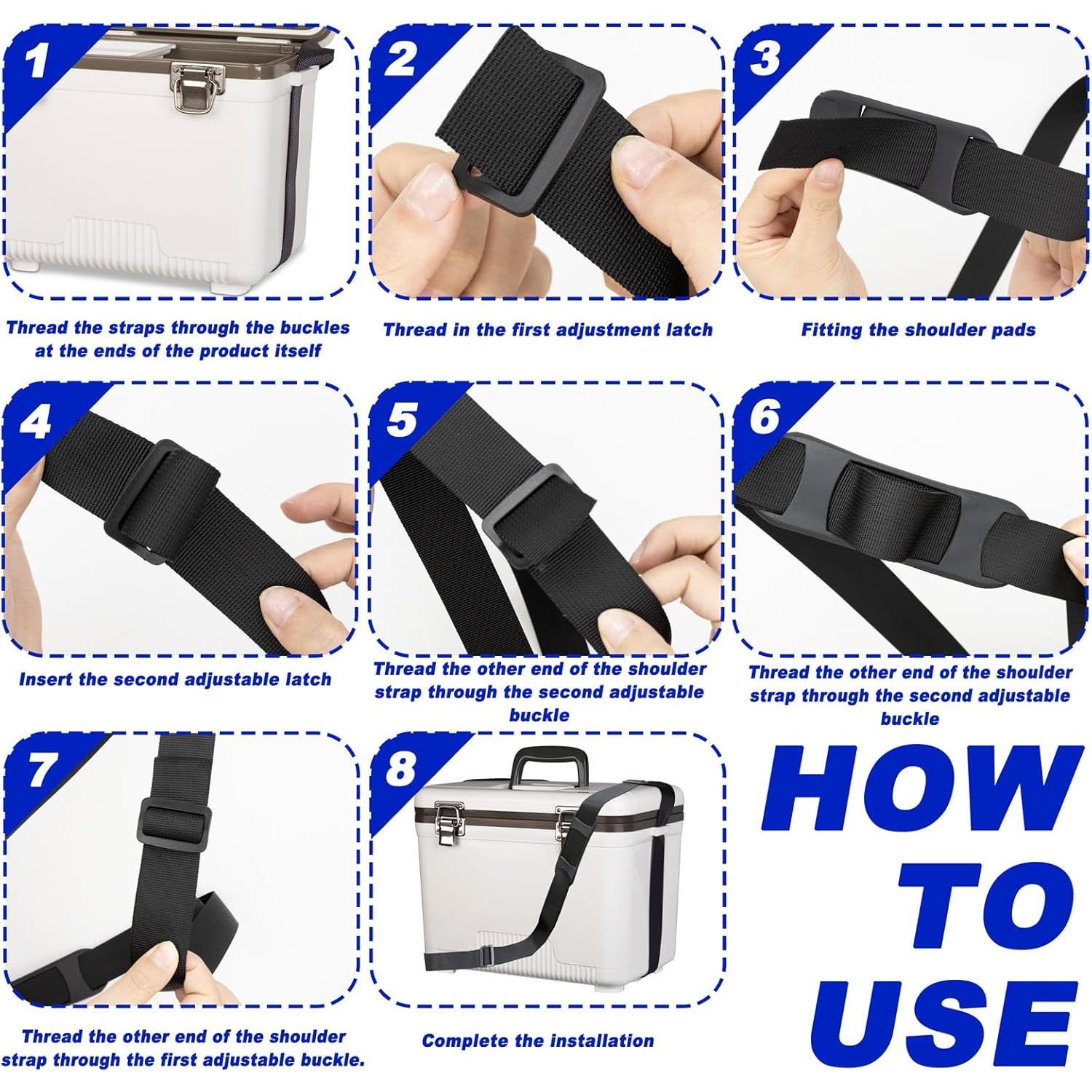 1

Thread the straps through the buckles at the ends of the product itself

2

Thread in the first adjustment latch

3

Fitting the shoulder pads

4

Insert the second adjustable latch

5

Thread the other end of the shoulder strap through the second adjustable buckle

6

Thread the other end of the shoulder strap through the second adjustable buckle

7

Thread the other end of the shoulder strap through the first adjustable buckle.

8

Complete the installation

HOW TO USE