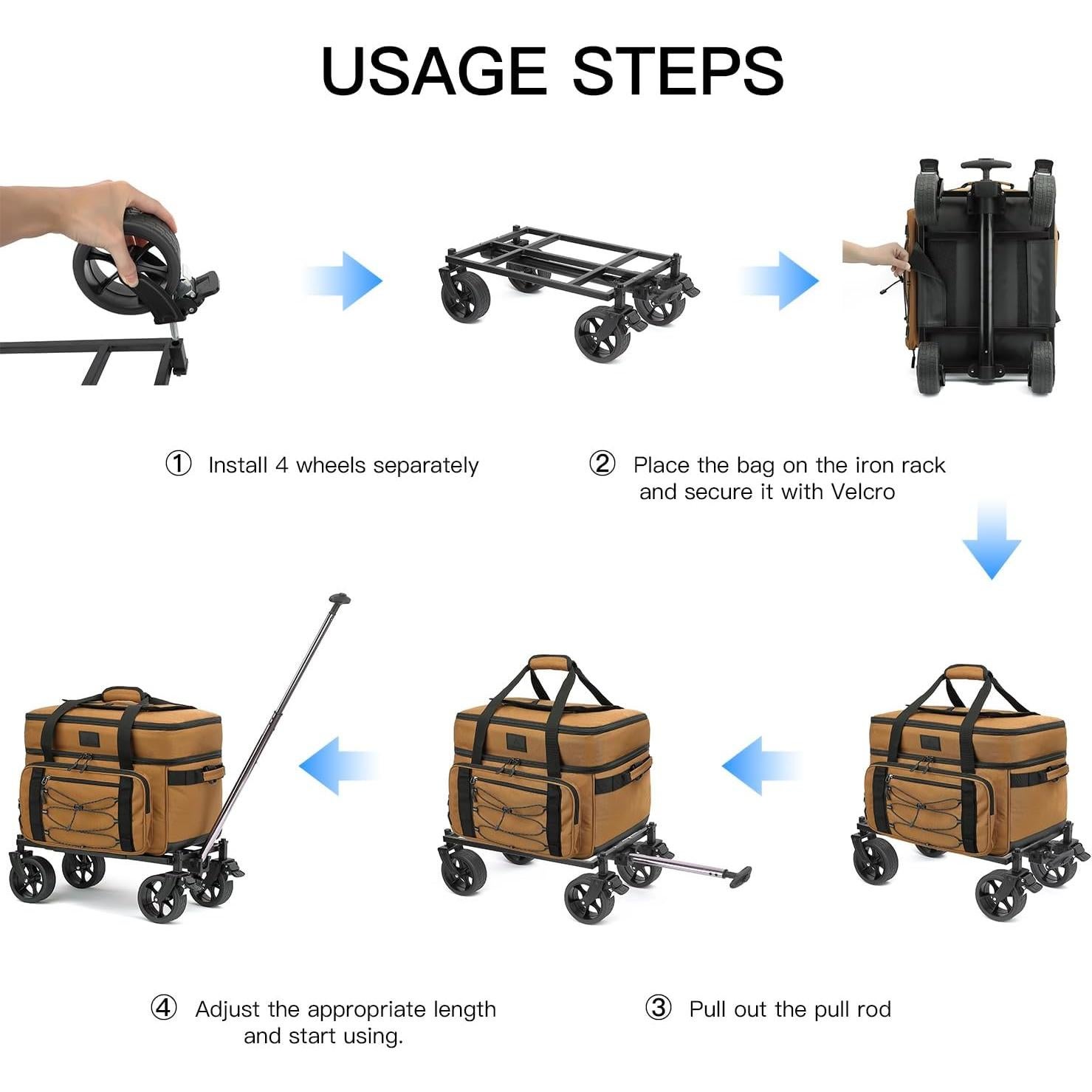 USAGE STEPS

① Install 4 wheels separately

② Place the bag on the iron rack and secure it with Velcro

④ Adjust the appropriate length and start using.

③ Pull out the pull rod