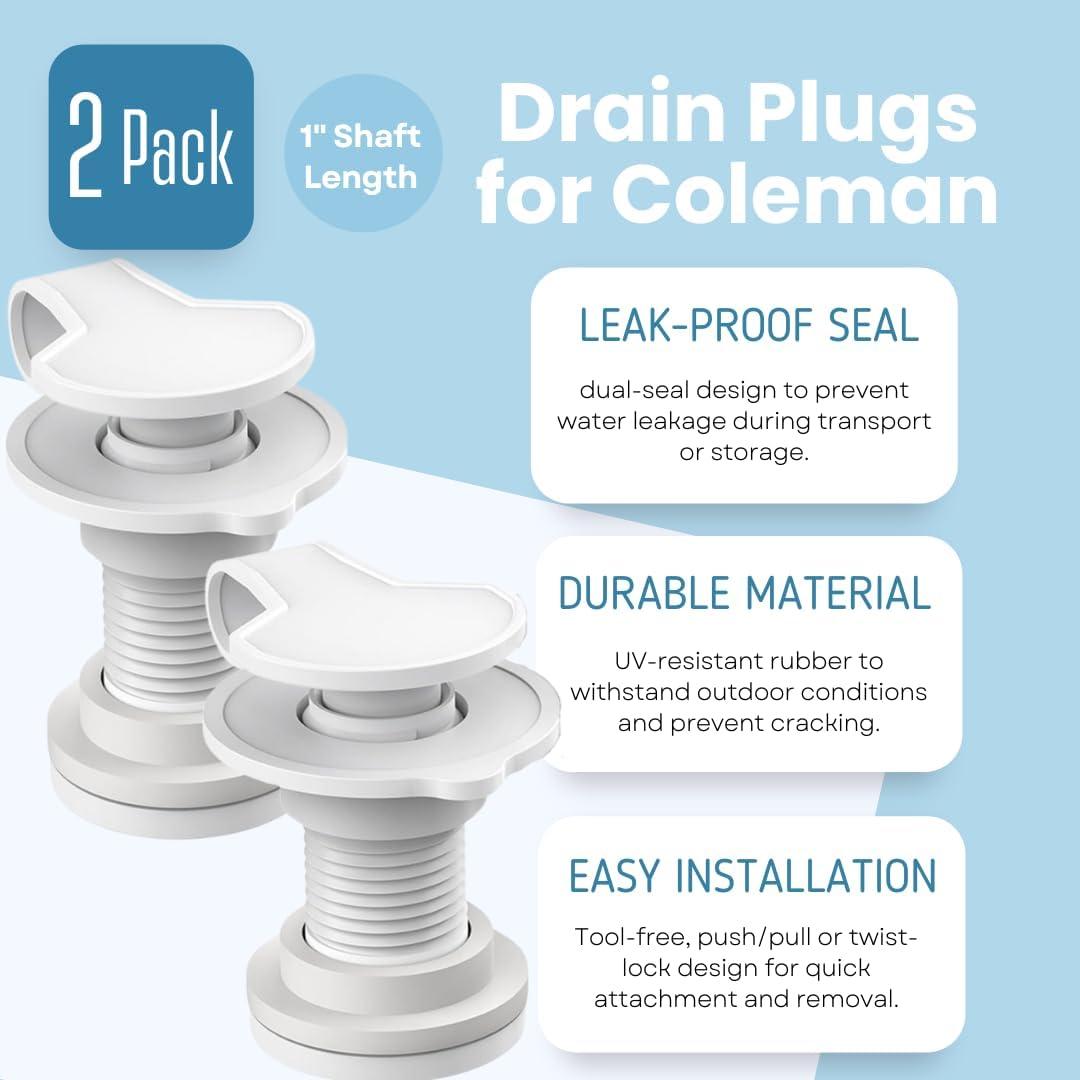 2 Pack

1" Shaft Length

Drain Plugs for Coleman

LEAK-PROOF SEAL

dual-seal design to prevent water leakage during transport or storage.

DURABLE MATERIAL

UV-resistant rubber to withstand outdoor conditions and prevent cracking.

EASY INSTALLATION

Tool-free, push/pull or twist-lock design for quick attachment and removal.