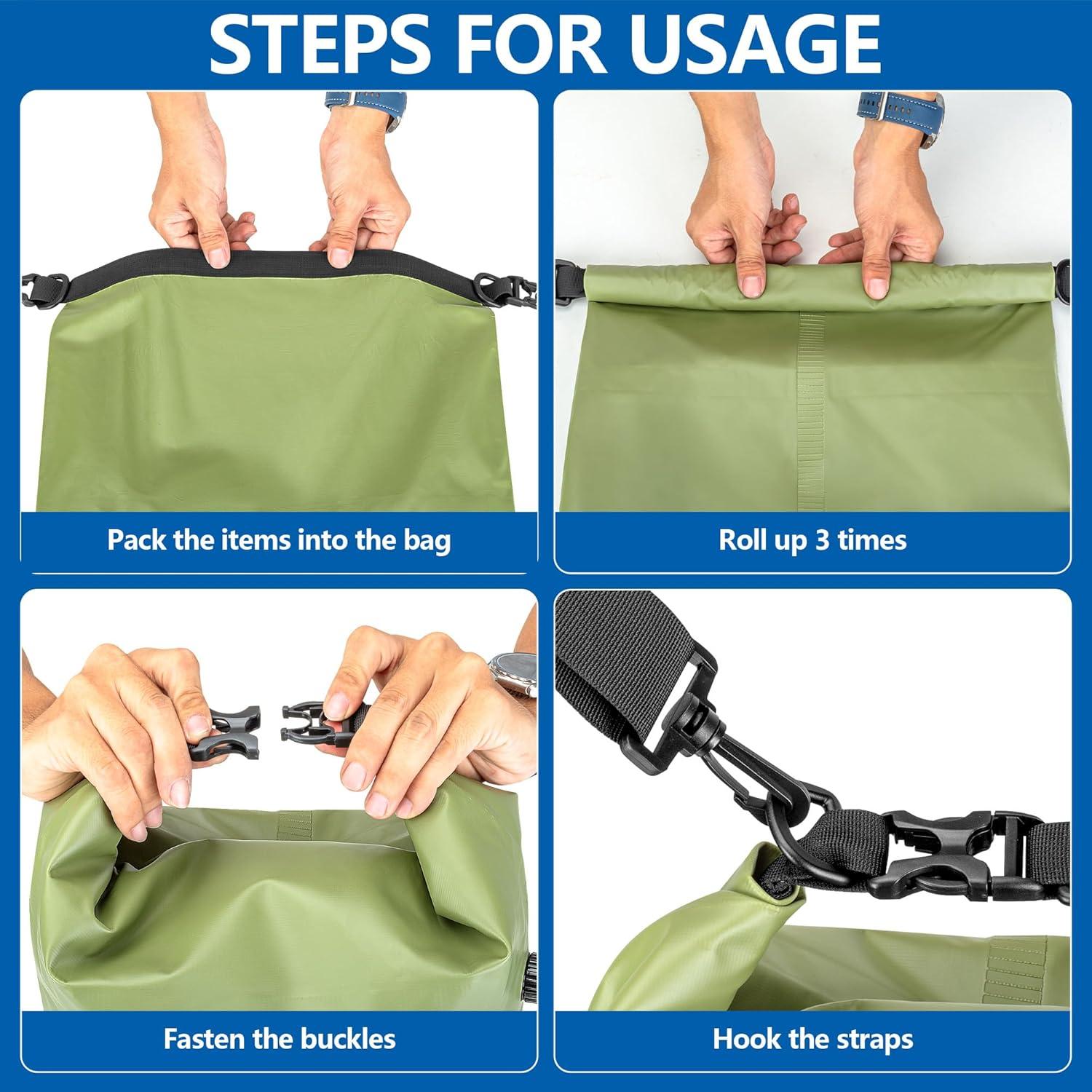 STEPS FOR USAGE

Pack the items into the bag

Roll up 3 times

Fasten the buckles

Hook the straps