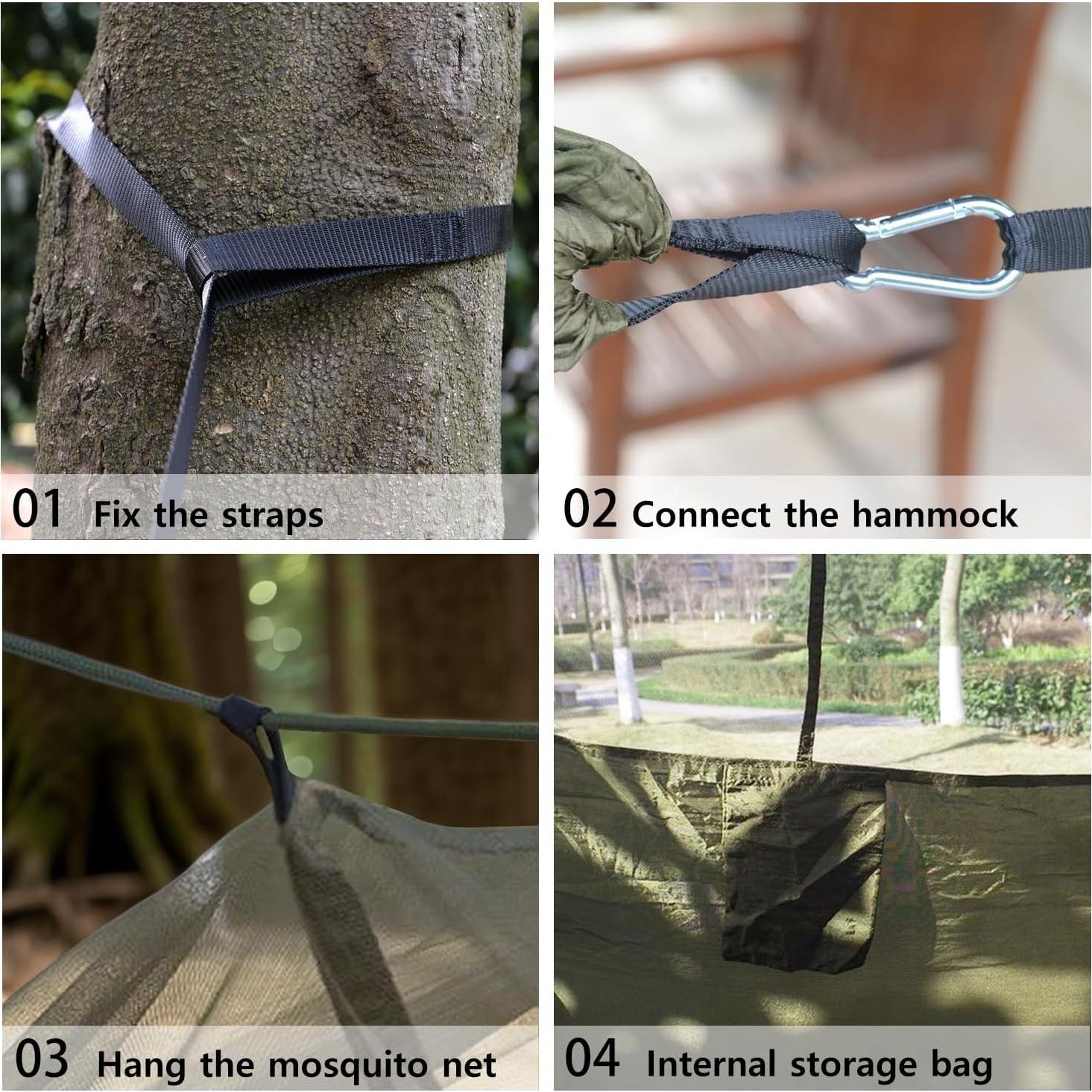 01 Fix the straps

02 Connect the hammock

03 Hang the mosquito net

04 Internal storage bag