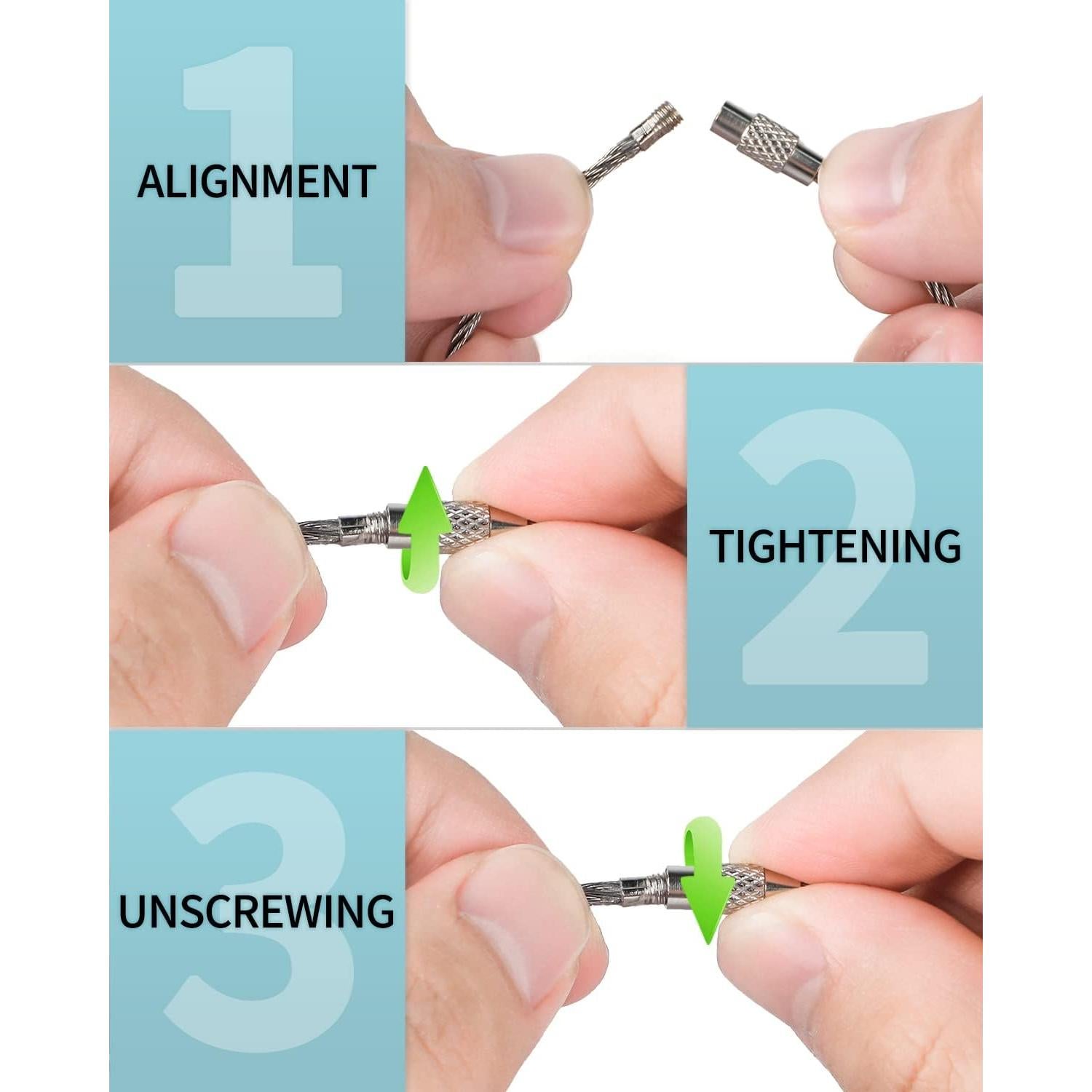 1
ALIGNMENT

2
TIGHTENING

3
UNSCREWING