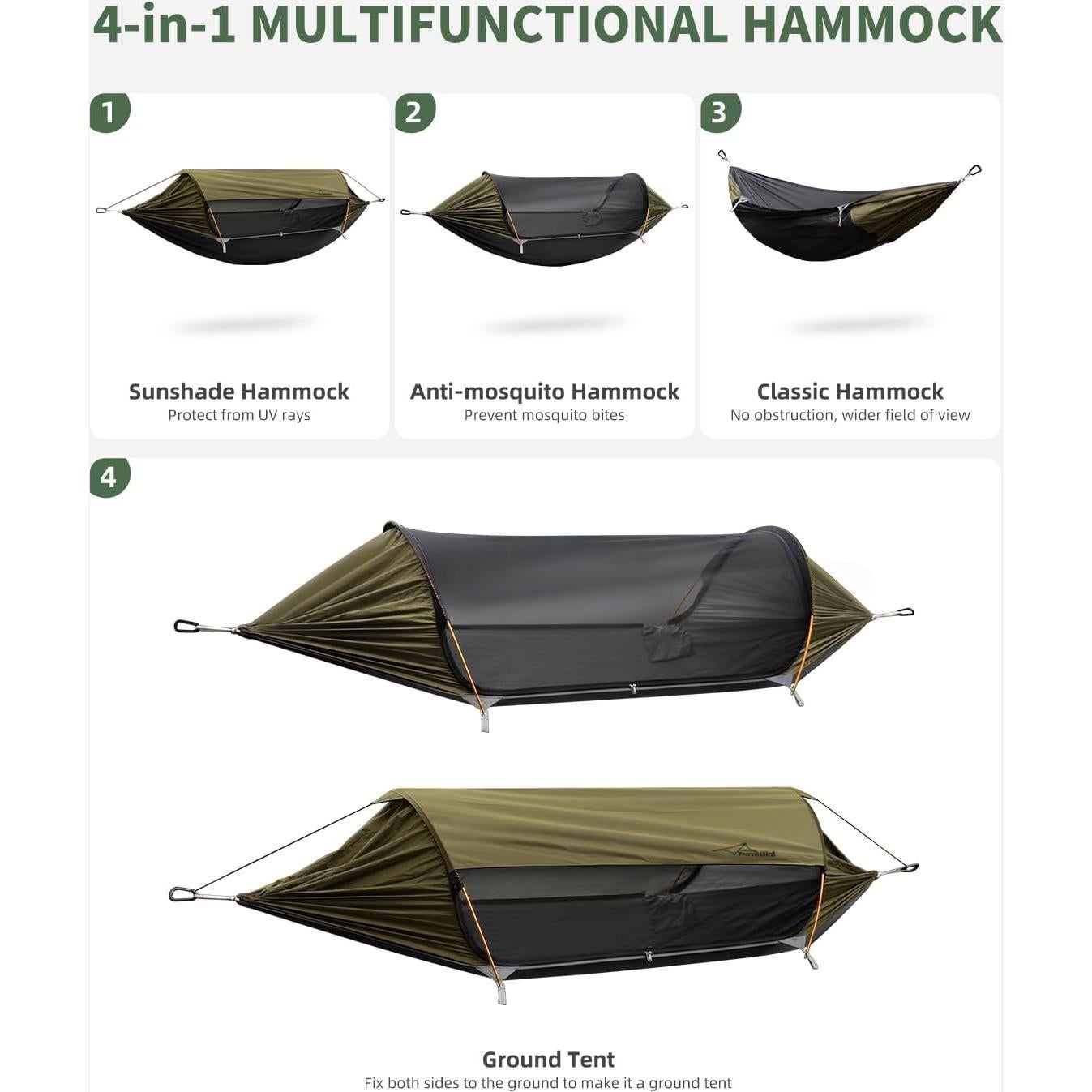 4-in-1 MULTIFUNCTIONAL HAMMOCK

1

Sunshade Hammock
Protect from UV rays

2

Anti-mosquito Hammock
Prevent mosquito bites

3

Classic Hammock
No obstruction, wider field of view

4

TravelBird

Ground Tent
Fix both sides to the ground to make it a ground tent