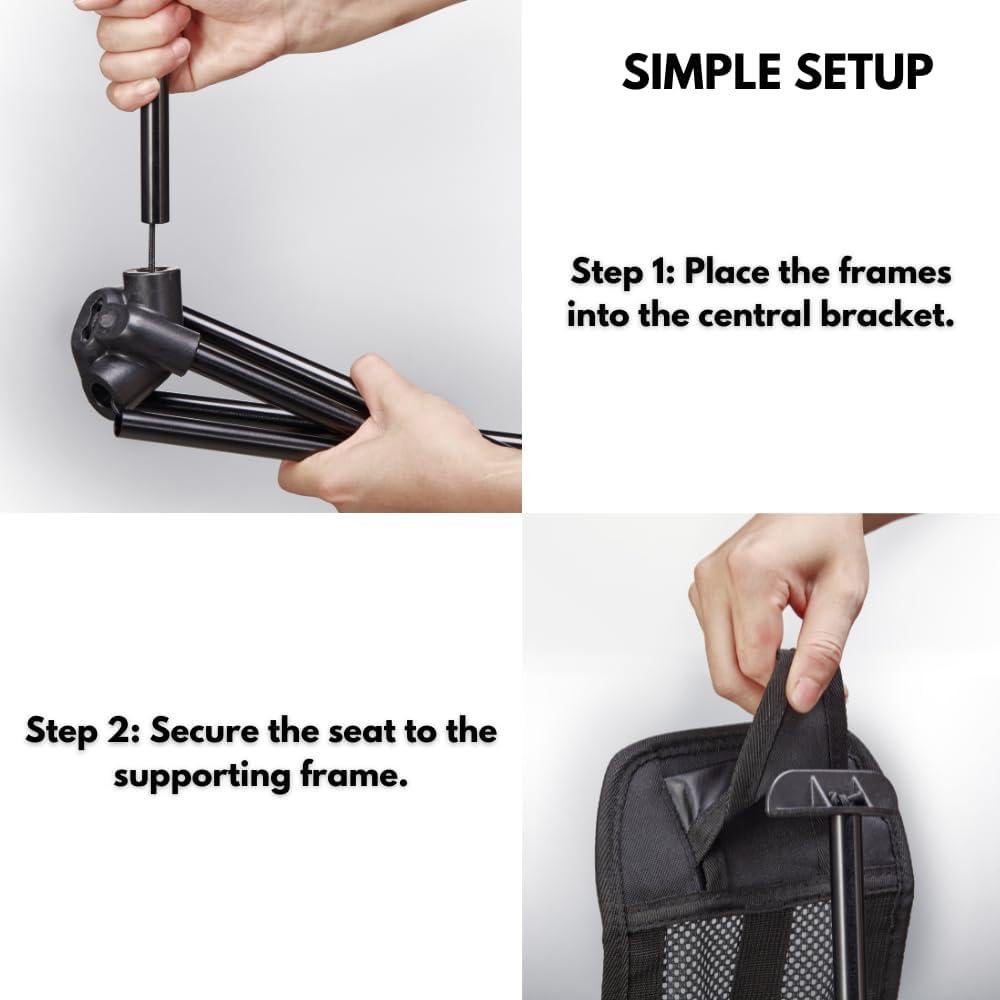 SIMPLE SETUP

Step 1: Place the frames into the central bracket.

Step 2: Secure the seat to the supporting frame.