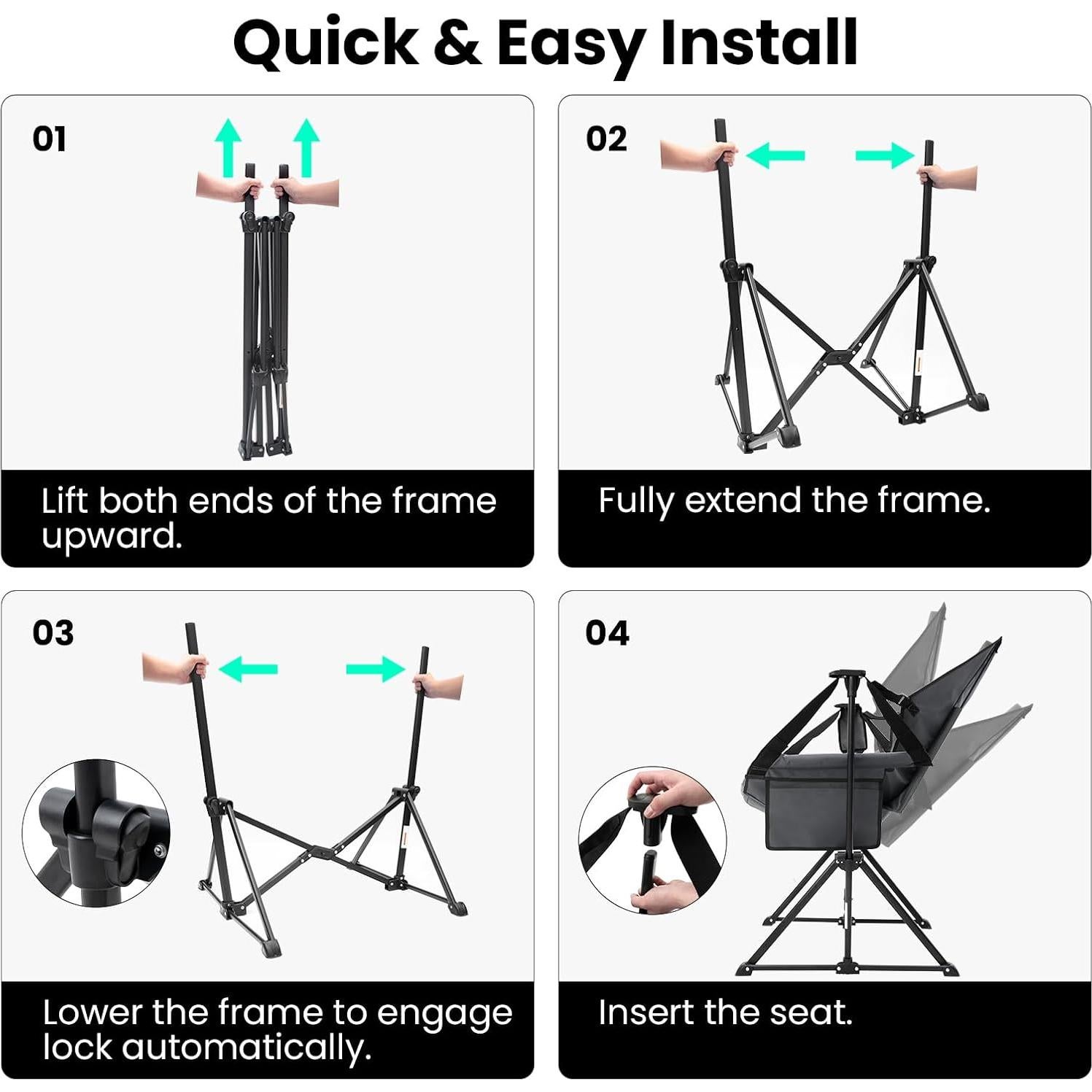 Quick & Easy Install

01

Lift both ends of the frame upward.

02

Fully extend the frame.

03

Lower the frame to engage lock automatically.

04

Insert the seat.