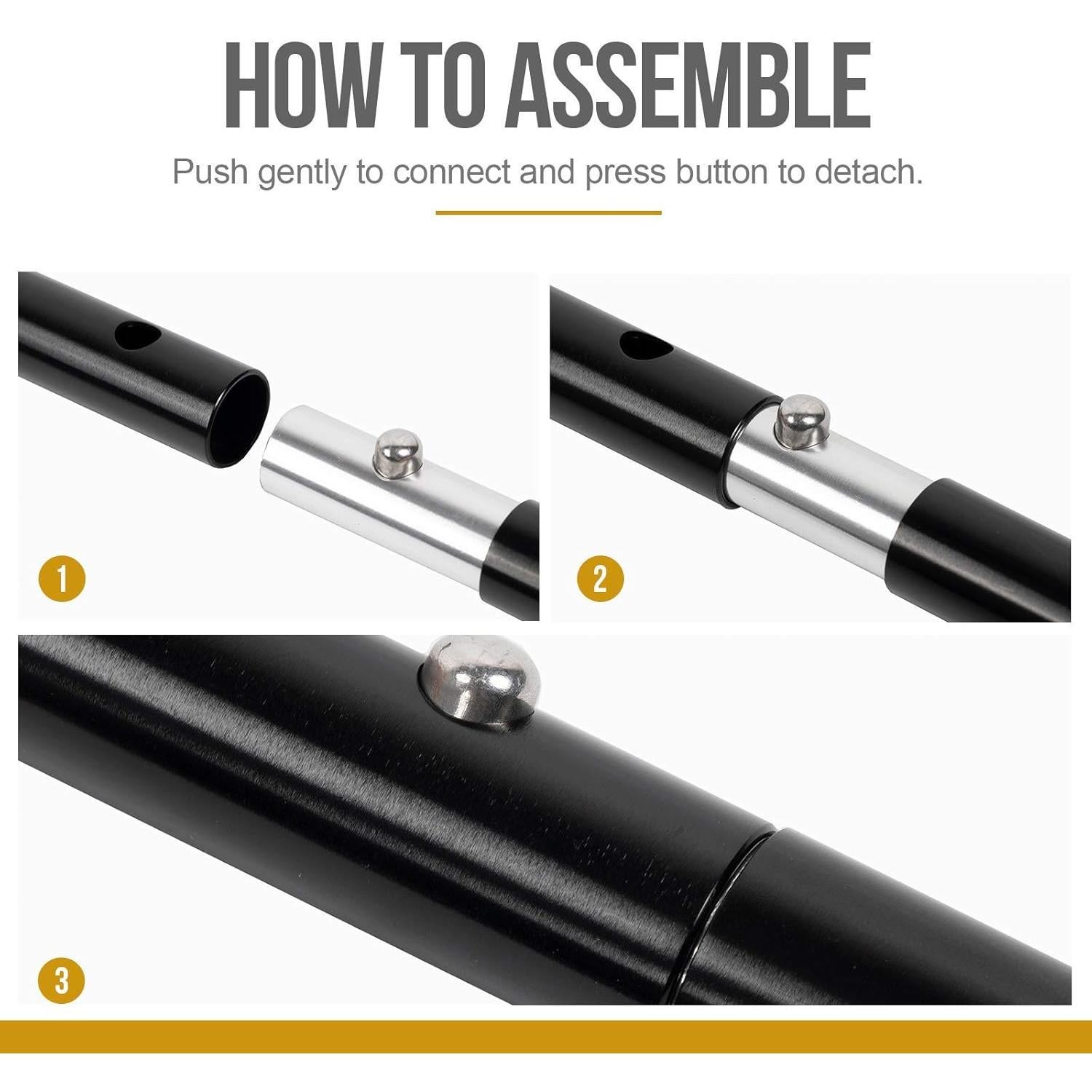 HOW TO ASSEMBLE

Push gently to connect and press button to detach.

1

2

3