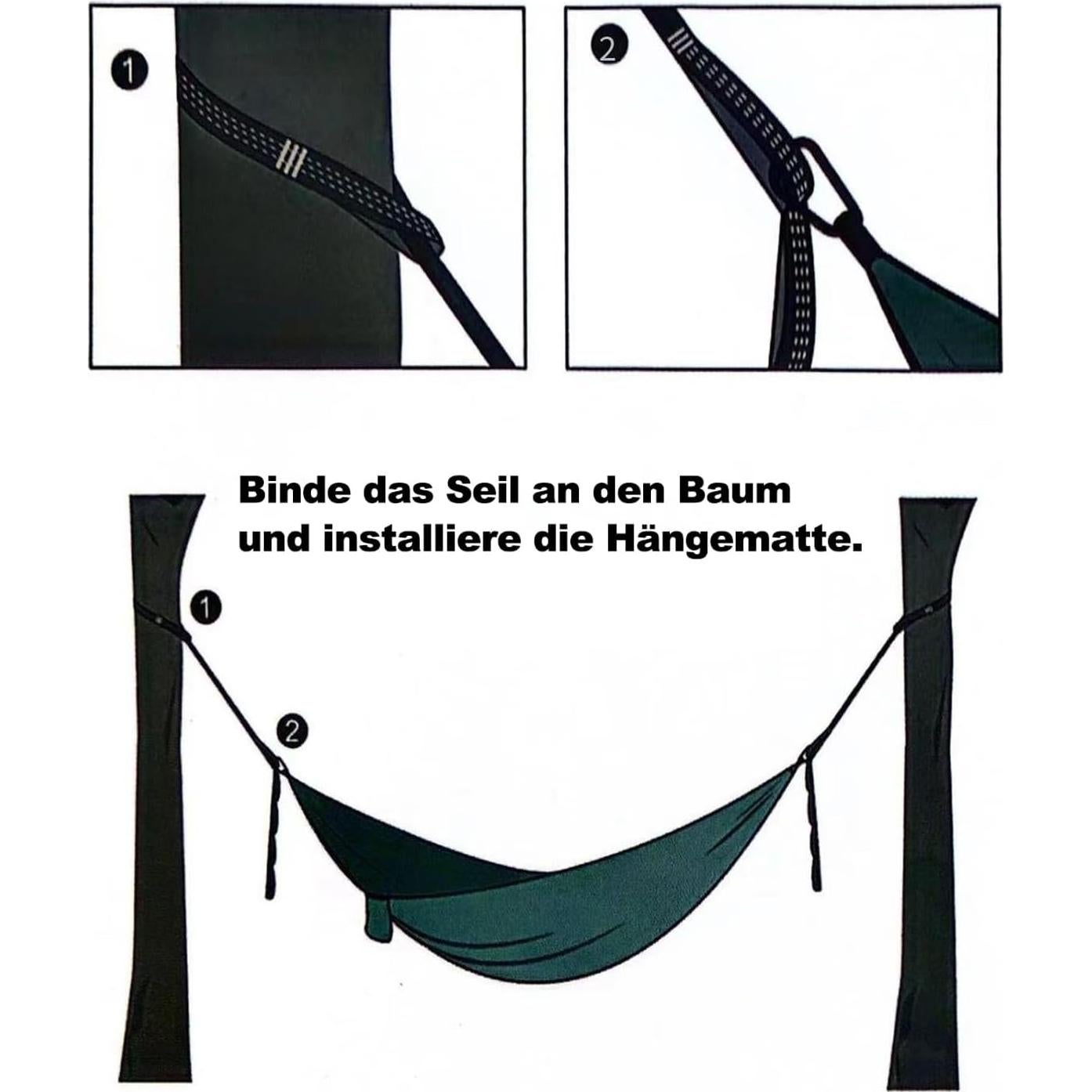 1

2

Binde das Seil an den Baum und installiere die Hängematte.

1

2