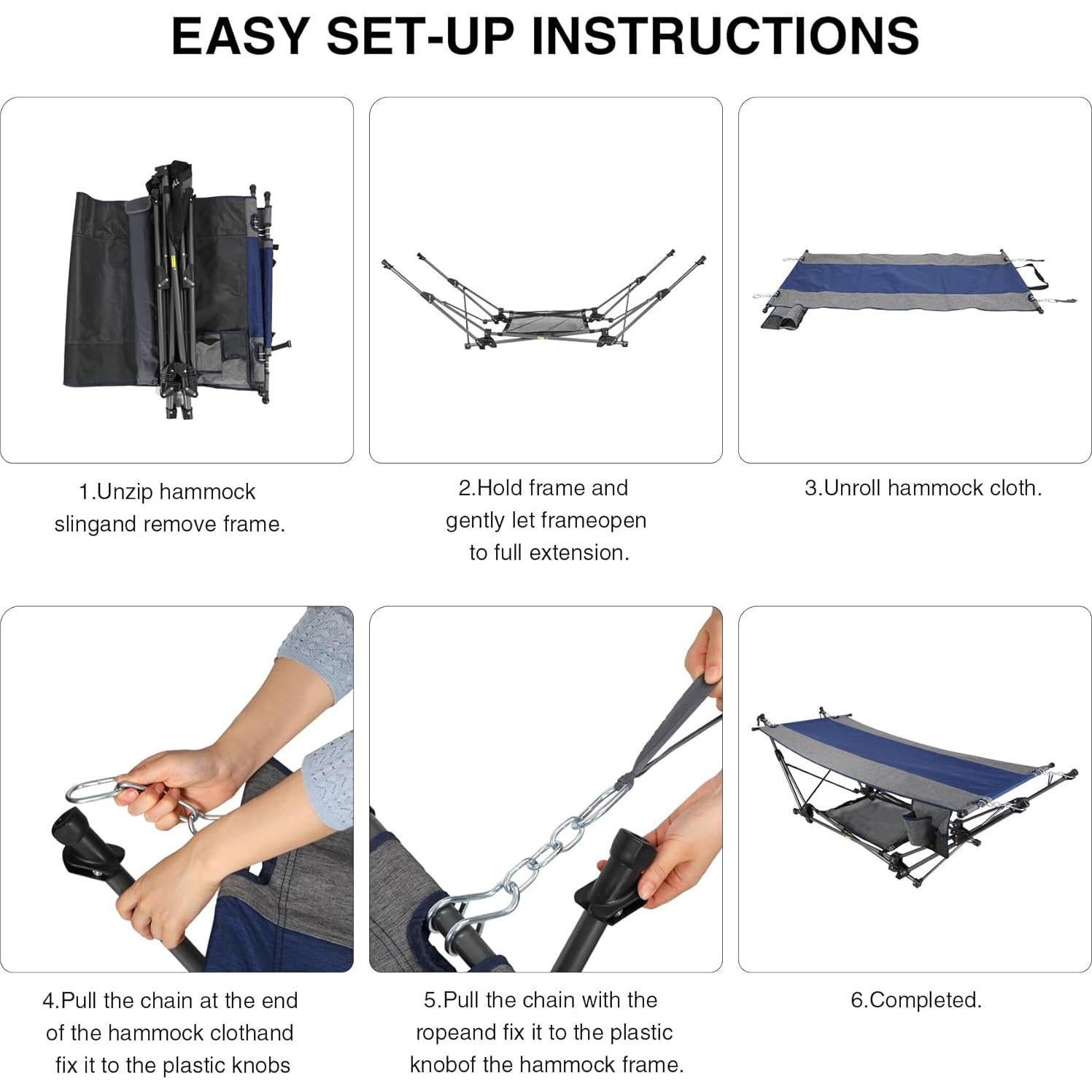 EASY SET-UP INSTRUCTIONS

1.Unzip hammock slingand remove frame.

2.Hold frame and gently let frameopen to full extension.

3.Unroll hammock cloth.

4.Pull the chain at the end of the hammock clothand fix it to the plastic knobs

5.Pull the chain with the ropeand fix it to the plastic knobof the hammock frame.

6.Completed.