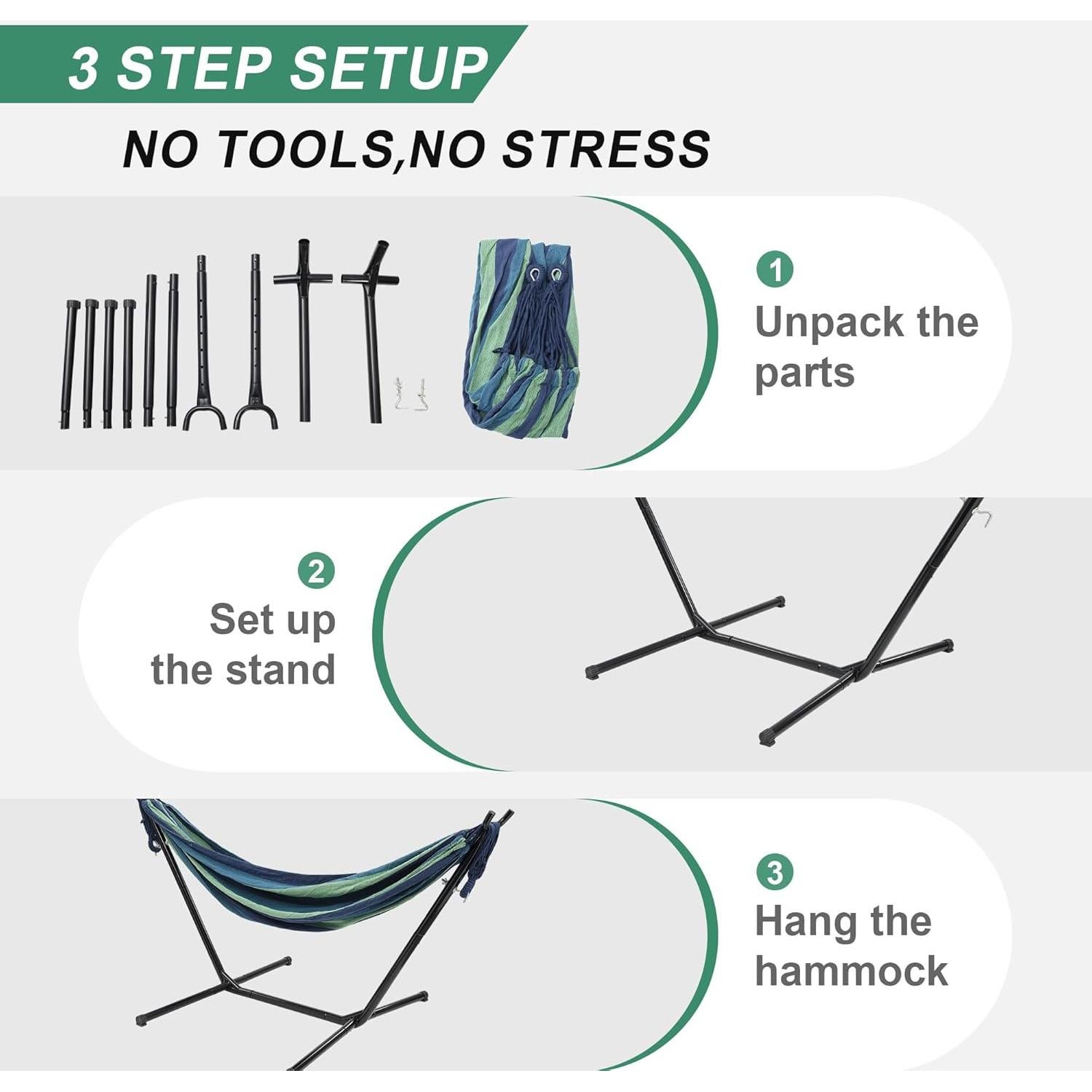 3 STEP SETUP

NO TOOLS,NO STRESS

1
Unpack the parts

2
Set up the stand

3
Hang the hammock