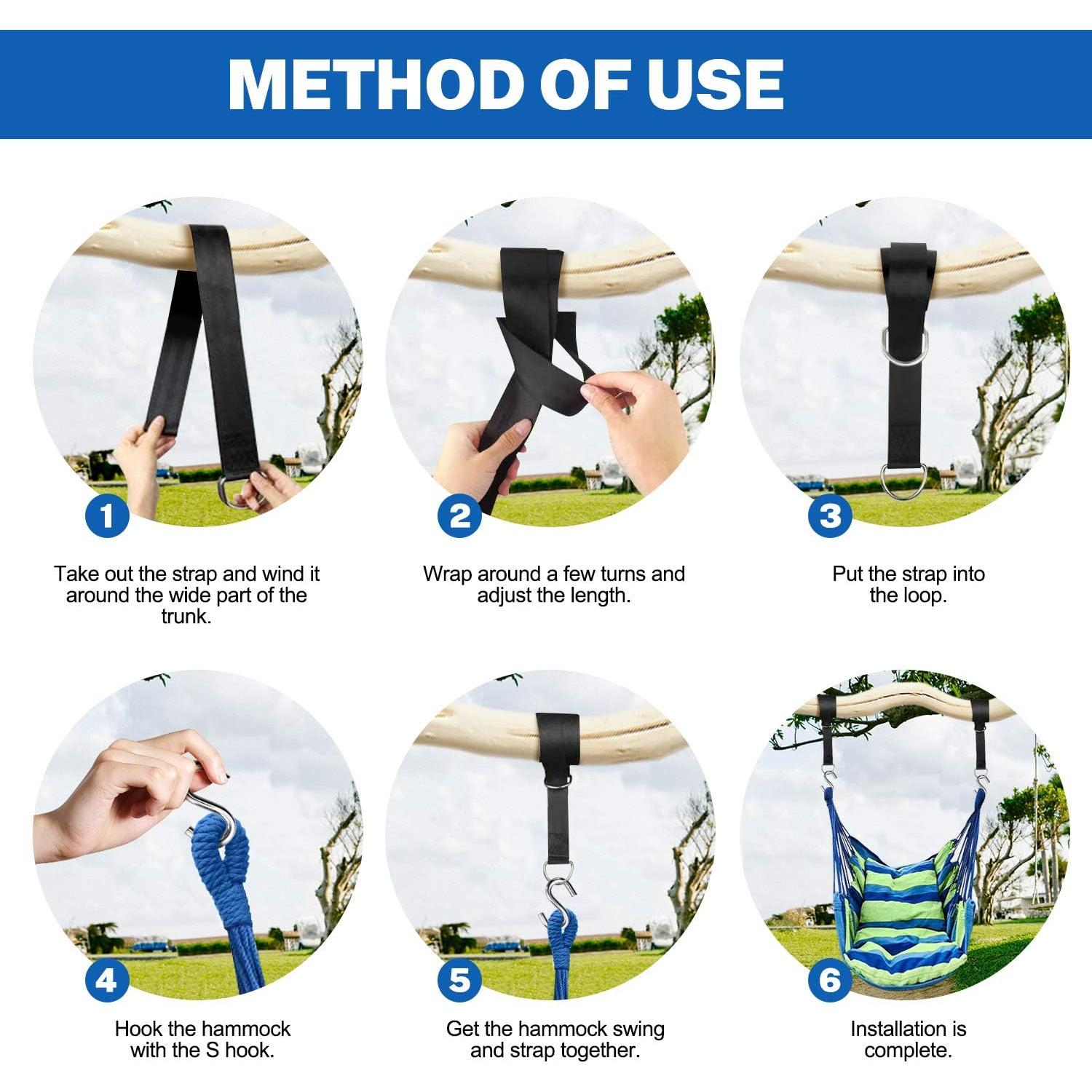 METHOD OF USE

1

Take out the strap and wind it around the wide part of the trunk.

2

Wrap around a few turns and adjust the length.

3

Put the strap into the loop.

4

Hook the hammock with the S hook.

5

Get the hammock swing and strap together.

6

Installation is complete.