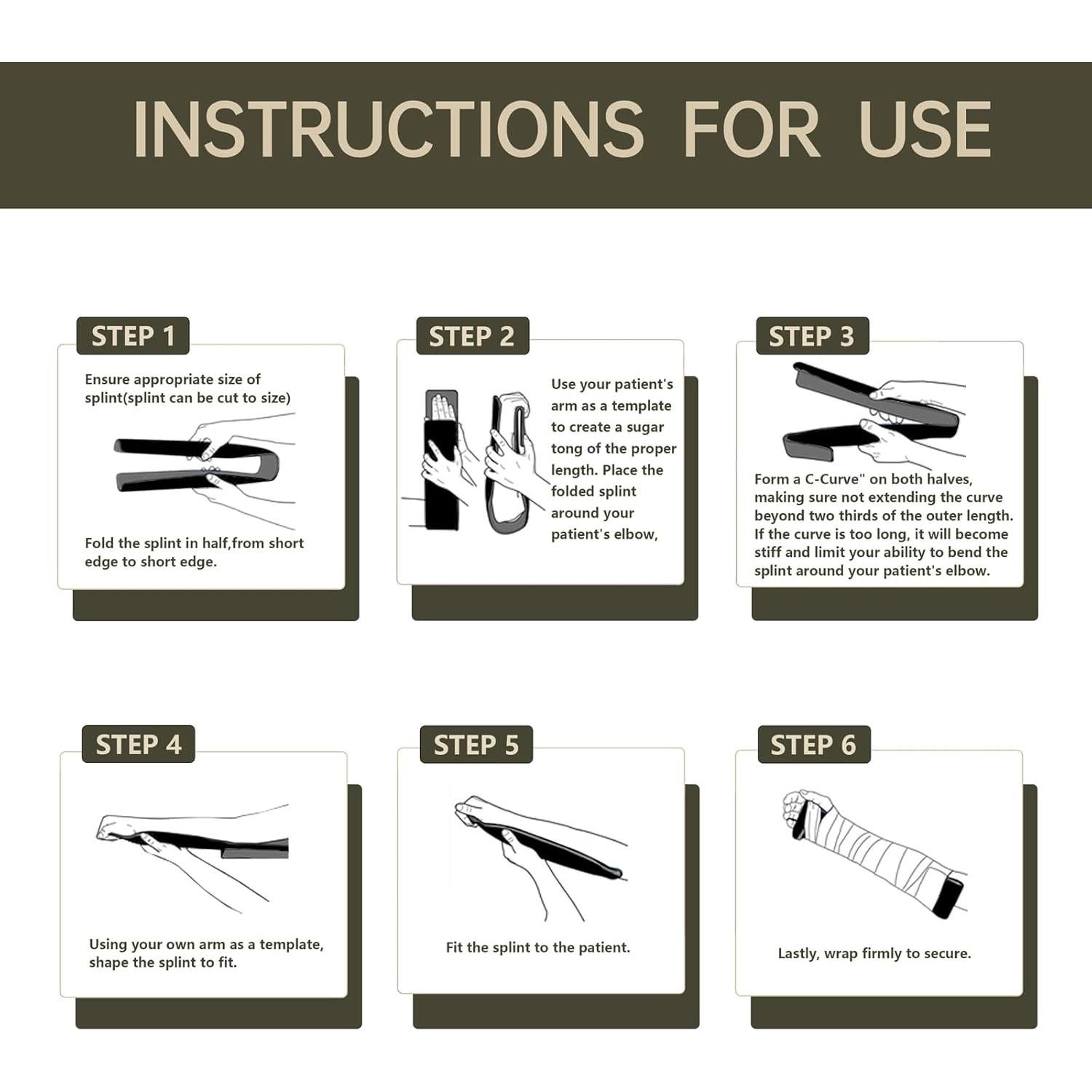 INSTRUCTIONS FOR USE

STEP 1

Ensure appropriate size of splint(splint can be cut to size)

Fold the splint in half,from short edge to short edge.

STEP 2

Use your patient's arm as a template to create a sugar tong of the proper length. Place the folded splint around your patient's elbow,

STEP 3

Form a C-Curve" on both halves, making sure not extending the curve beyond two thirds of the outer length. If the curve is too long, it will become stiff and limit your ability to bend the splint around your patient's elbow.

STEP 4

Using your own arm as a template, shape the splint to fit.

STEP 5

Fit the splint to the patient.

STEP 6

Lastly, wrap firmly to secure.