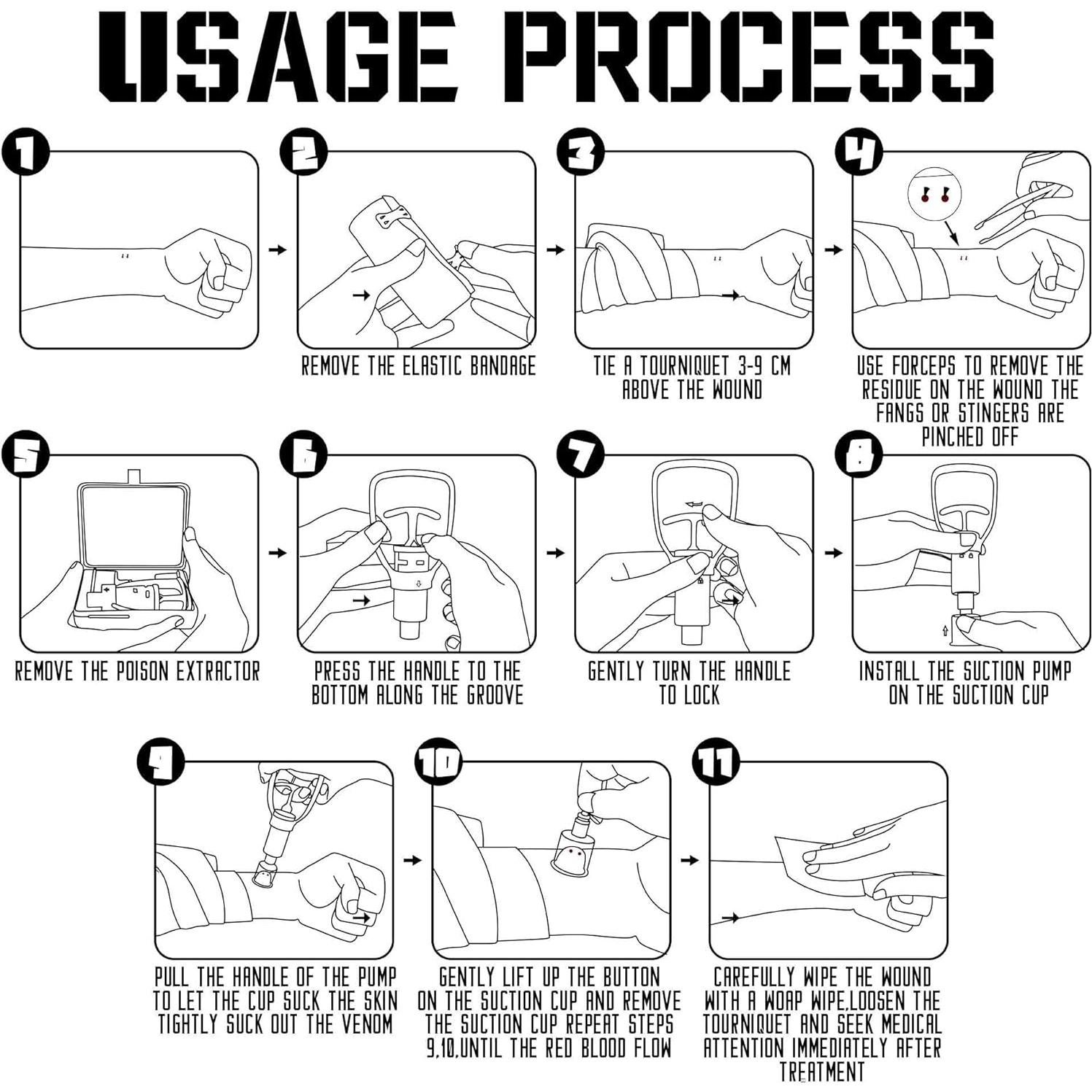 USAGE PROCESS

1

2

REMOVE THE ELASTIC BANDAGE

3

TIE A TOURNIQUET 3-9 CM ABOVE THE WOUND

4

USE FORCEPS TO REMOVE THE RESIDUE ON THE WOUND THE FANGS OR STINGERS ARE PINCHED OFF

5

REMOVE THE POISON EXTRACTOR

6

PRESS THE HANDLE TO THE BOTTOM ALONG THE GROOVE

7

GENTLY TURN THE HANDLE TO LOCK

8

INSTALL THE SUCTION PUMP ON THE SUCTION CUP

9

PULL THE HANDLE OF THE PUMP TO LET THE CUP SUCK THE SKIN TIGHTLY SUCK OUT THE VENOM

10

GENTLY LIFT UP THE BUTTON ON THE SUCTION CUP AND REMOVE THE SUCTION CUP REPEAT STEPS 9,10,UNTIL THE RED BLOOD FLOW

11

CAREFULLY WIPE THE WOUND WITH A WOAP WIPE,LOOSEN THE TOURNIQUET AND SEEK MEDICAL ATTENTION IMMEDIATELY AFTER TREATMENT