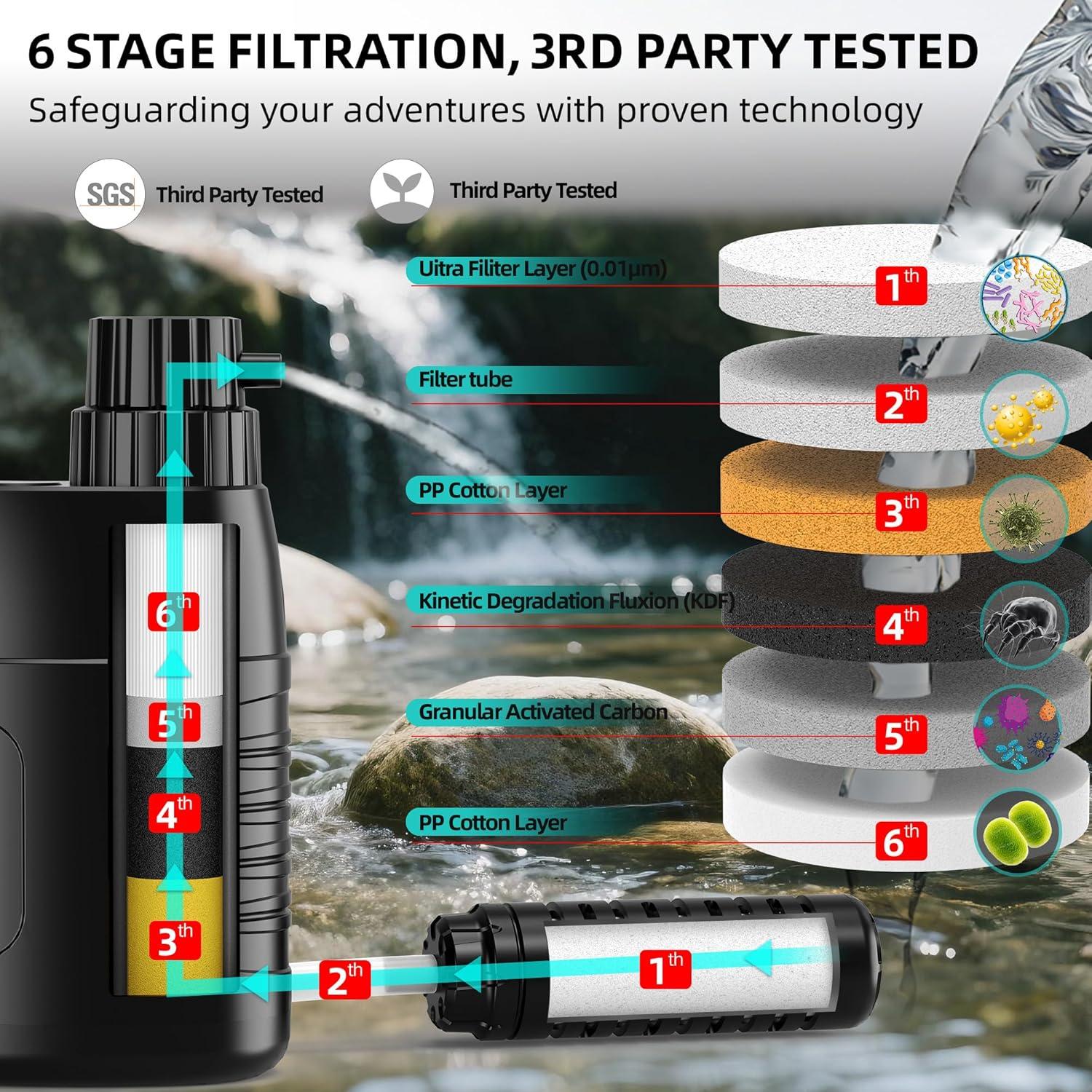 6 STAGE FILTRATION, 3RD PARTY TESTED

Safeguarding your adventures with proven technology

SGS Third Party Tested

Third Party Tested

Uitra Filiter Layer (0.01μm)

1th

Filter tube

2th

PP Cotton Layer

3th

Kinetic Degradation Fluxion (KDF)

4th

Granular Activated Carbon

5th

PP Cotton Layer

6th

6th

5th

4th

3th

2th

1th