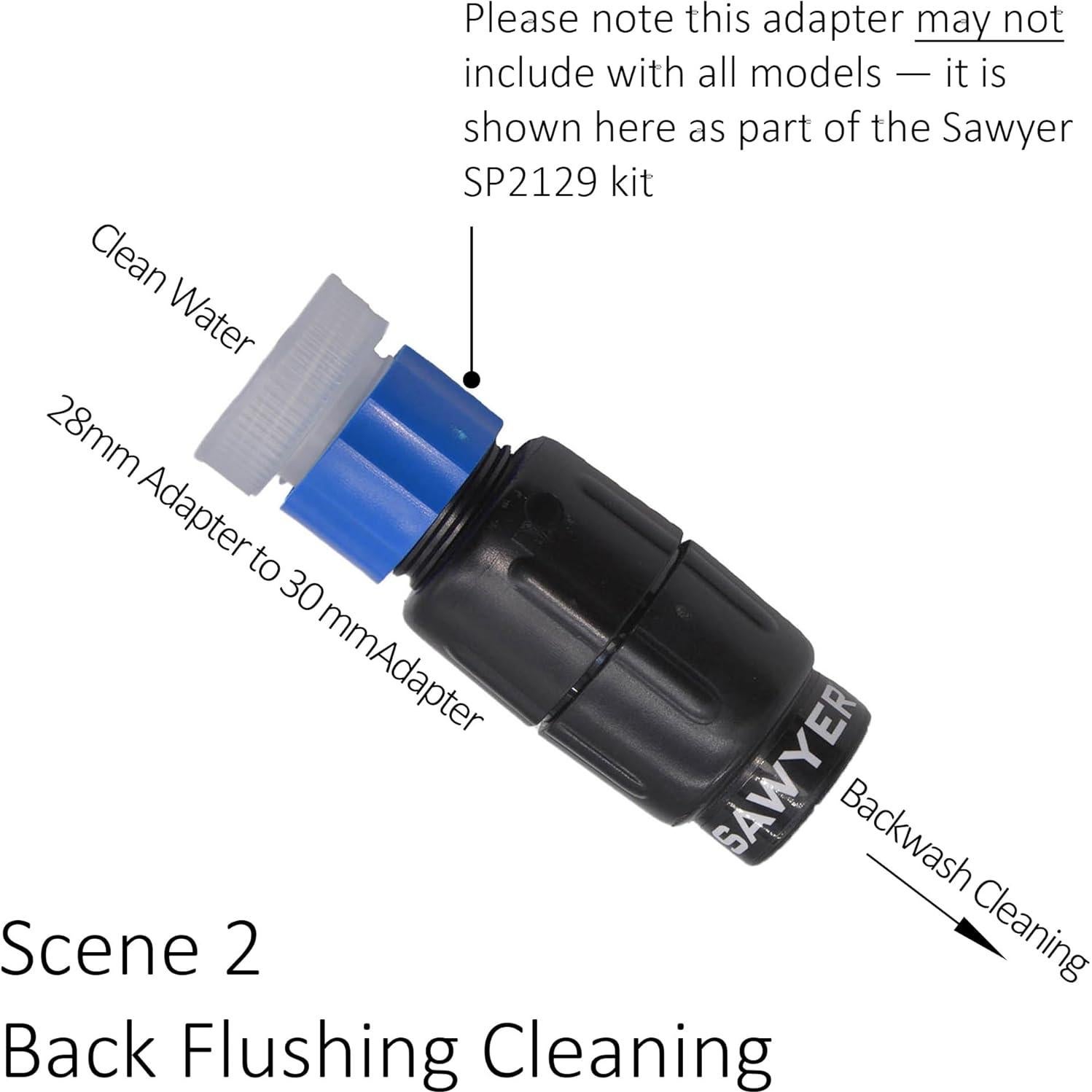 Please note this adapter may not include with all models — it is shown here as part of the Sawyer SP2129 kit

Clean Water

28mm Adapter to 30 mmAdapter

SAWYER

Backwash Cleaning

Scene 2
Back Flushing Cleaning