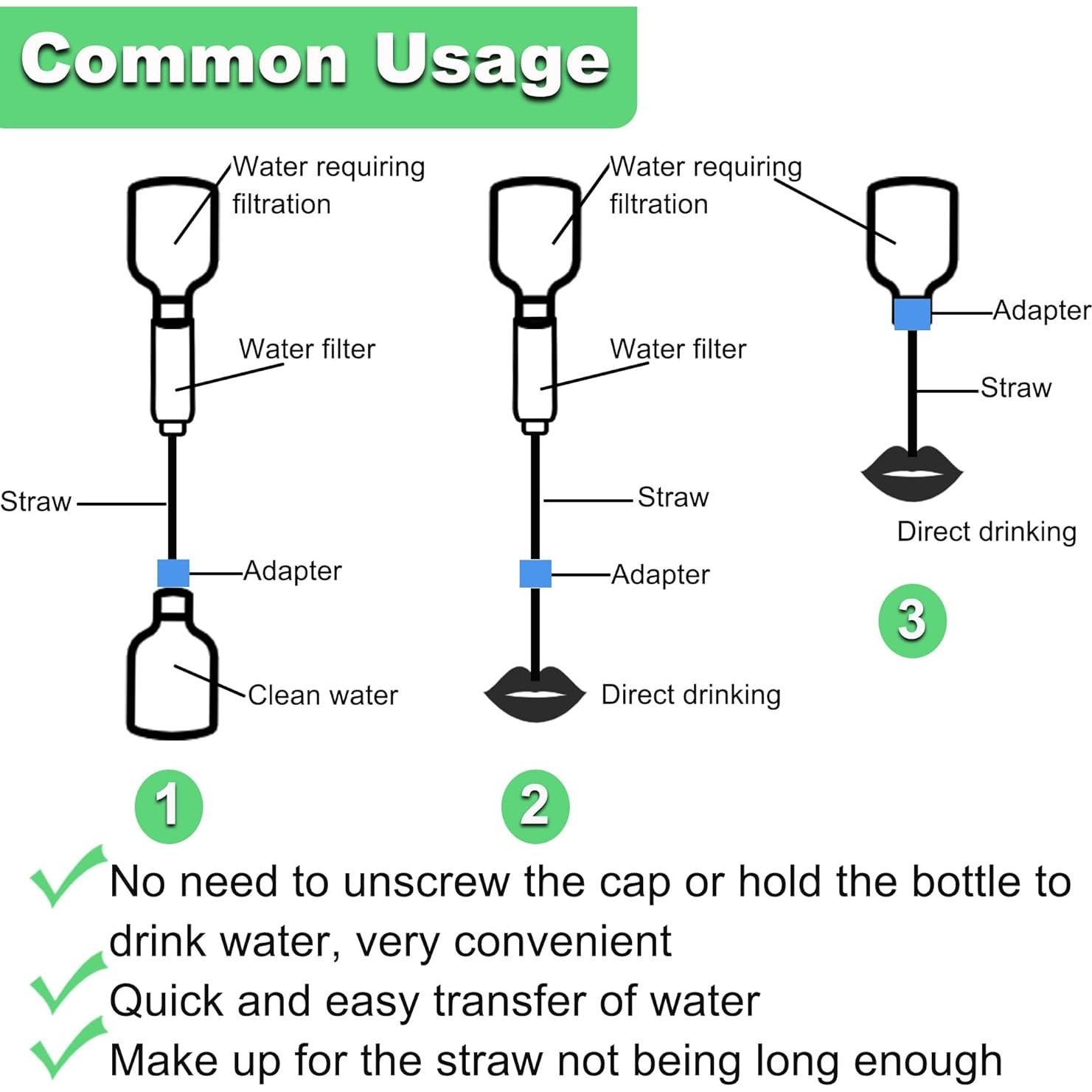 Common Usage

Water requiring filtration

Water filter

Straw

Adapter

Clean water

1

Water requiring filtration

Water filter

Straw

Adapter

Direct drinking

2

Adapter

Straw

Direct drinking

3

No need to unscrew the cap or hold the bottle to drink water, very convenient

Quick and easy transfer of water

Make up for the straw not being long enough