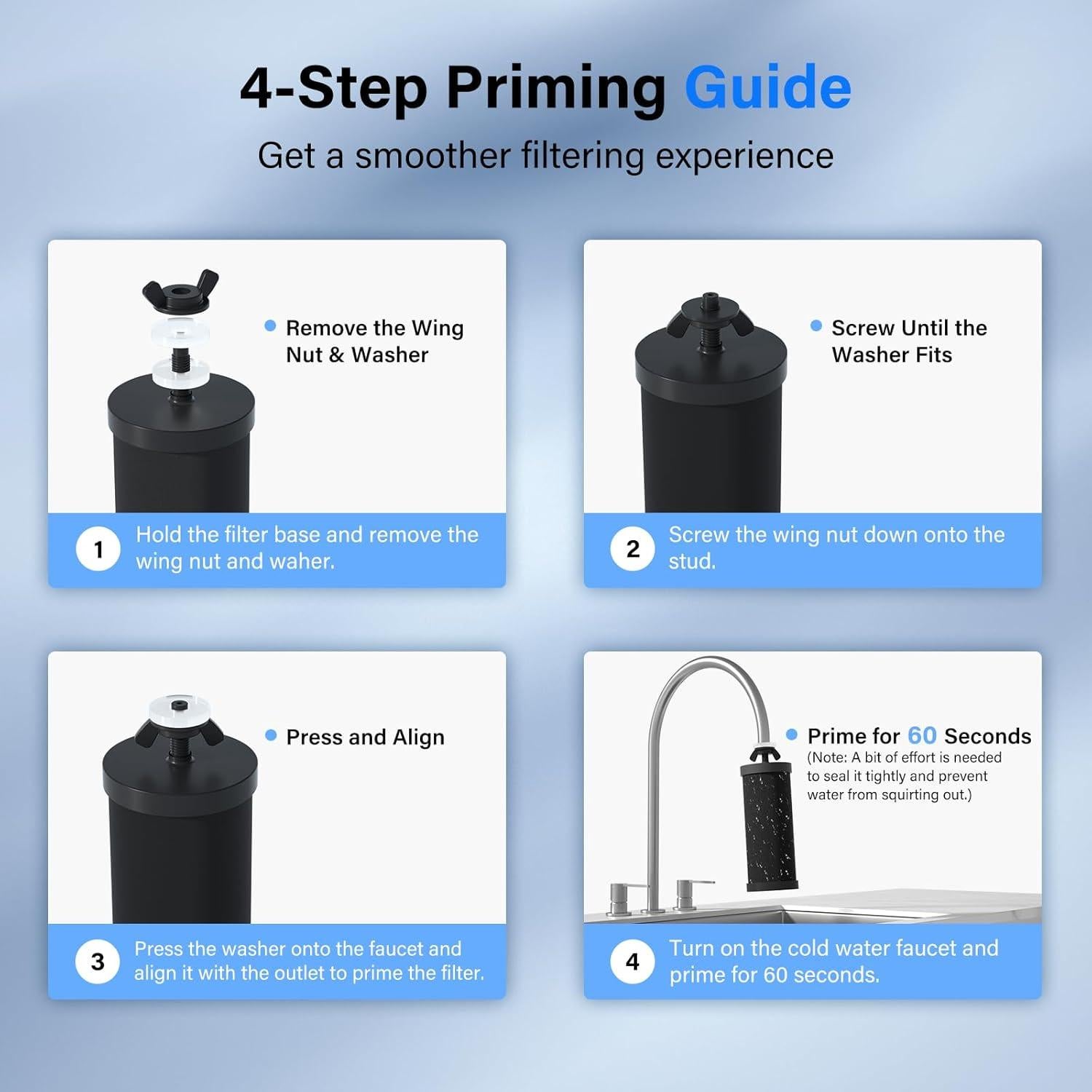 4-Step Priming Guide

Get a smoother filtering experience

Remove the Wing Nut & Washer

1 Hold the filter base and remove the wing nut and waher.

Screw Until the Washer Fits

2 Screw the wing nut down onto the stud.

Press and Align

3 Press the washer onto the faucet and align it with the outlet to prime the filter.

Prime for 60 Seconds
(Note: A bit of effort is needed to seal it tightly and prevent water from squirting out.)

4 Turn on the cold water faucet and prime for 60 seconds.