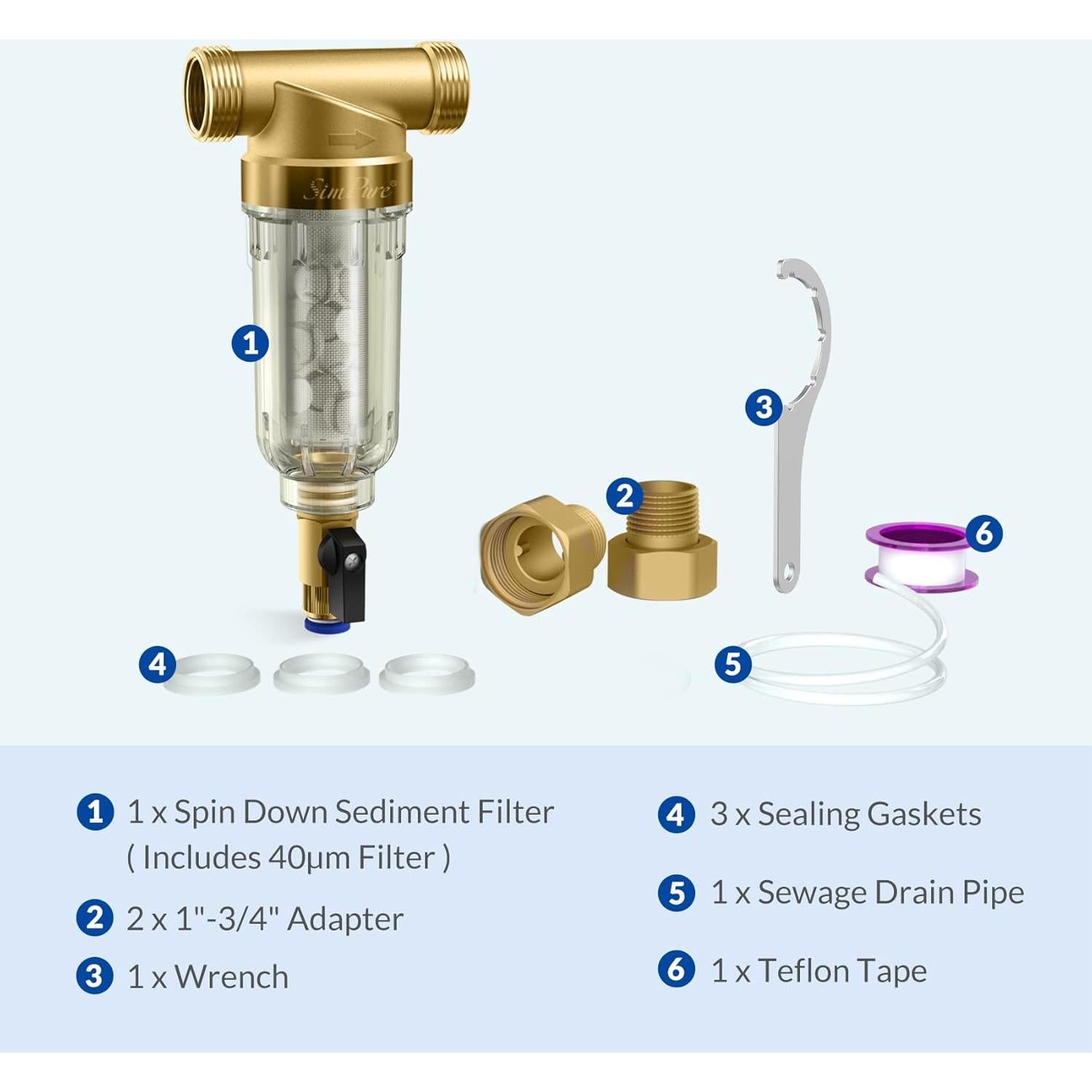 SimPure®

1

3

2

6

4

5

1 1 x Spin Down Sediment Filter ( Includes 40μm Filter )

2 2 x 1"-3/4" Adapter

3 1 x Wrench

4 3 x Sealing Gaskets

5 1 x Sewage Drain Pipe

6 1 x Teflon Tape