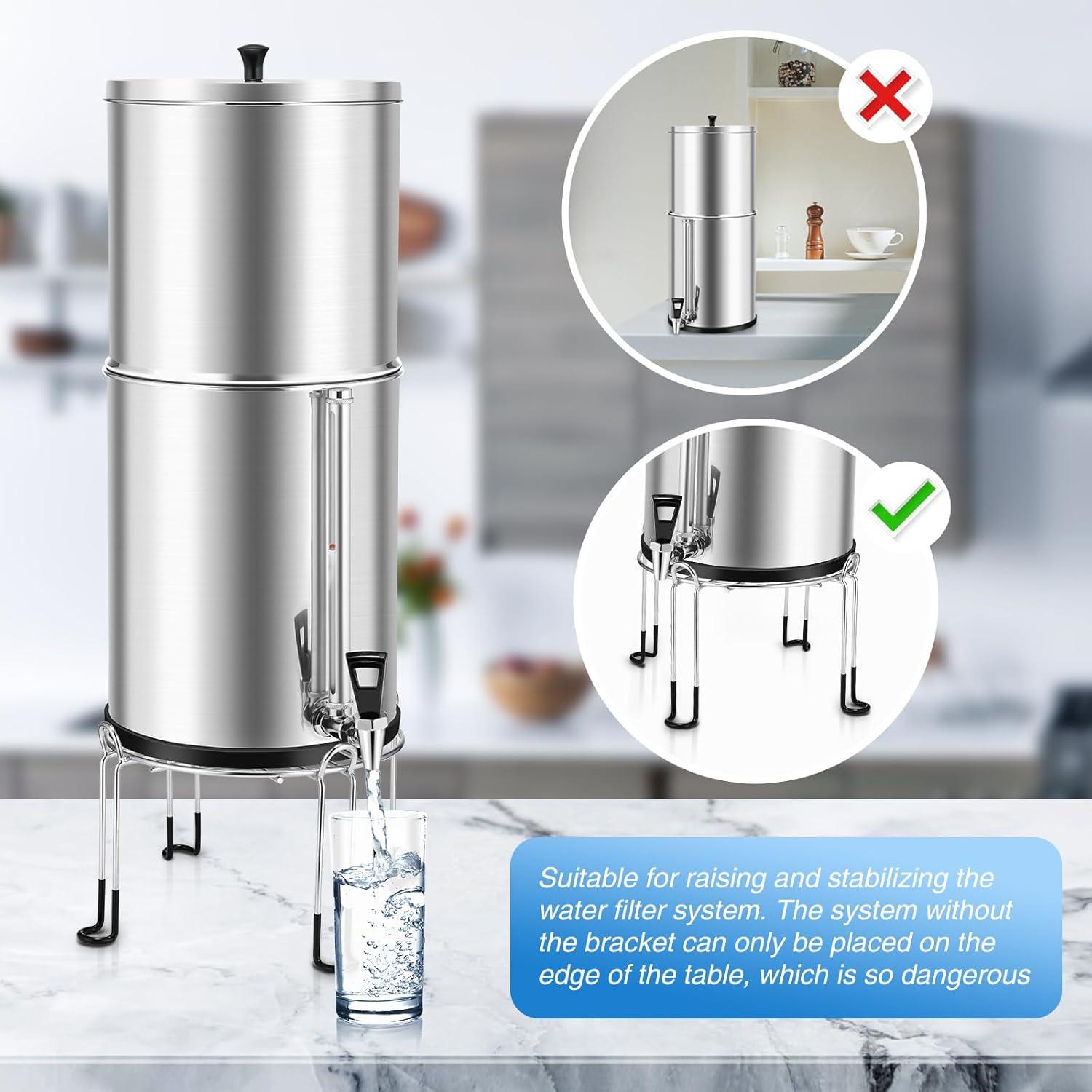 Suitable for raising and stabilizing the water filter system. The system without the bracket can only be placed on the edge of the table, which is so dangerous