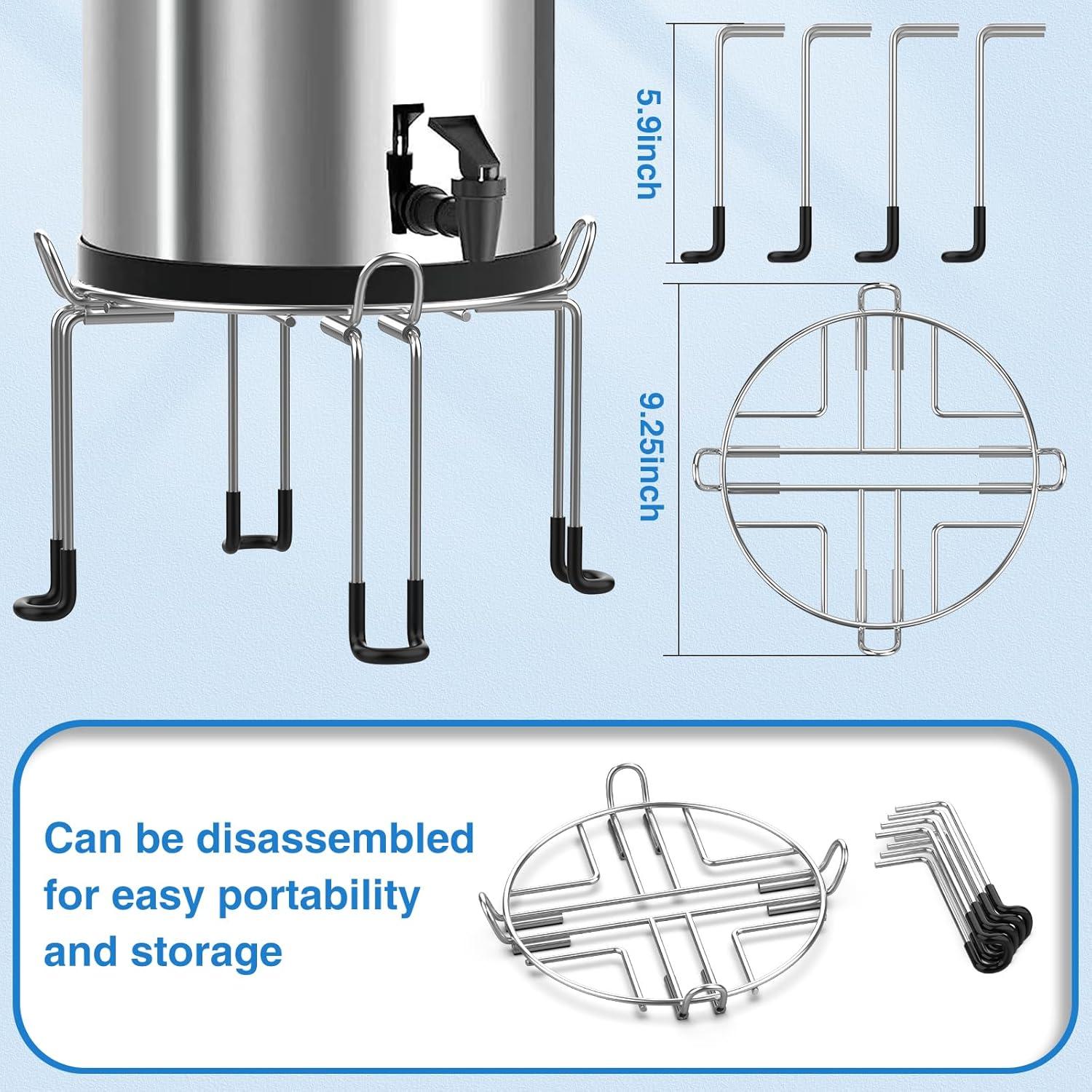 5.9inch

9.25inch

Can be disassembled for easy portability and storage