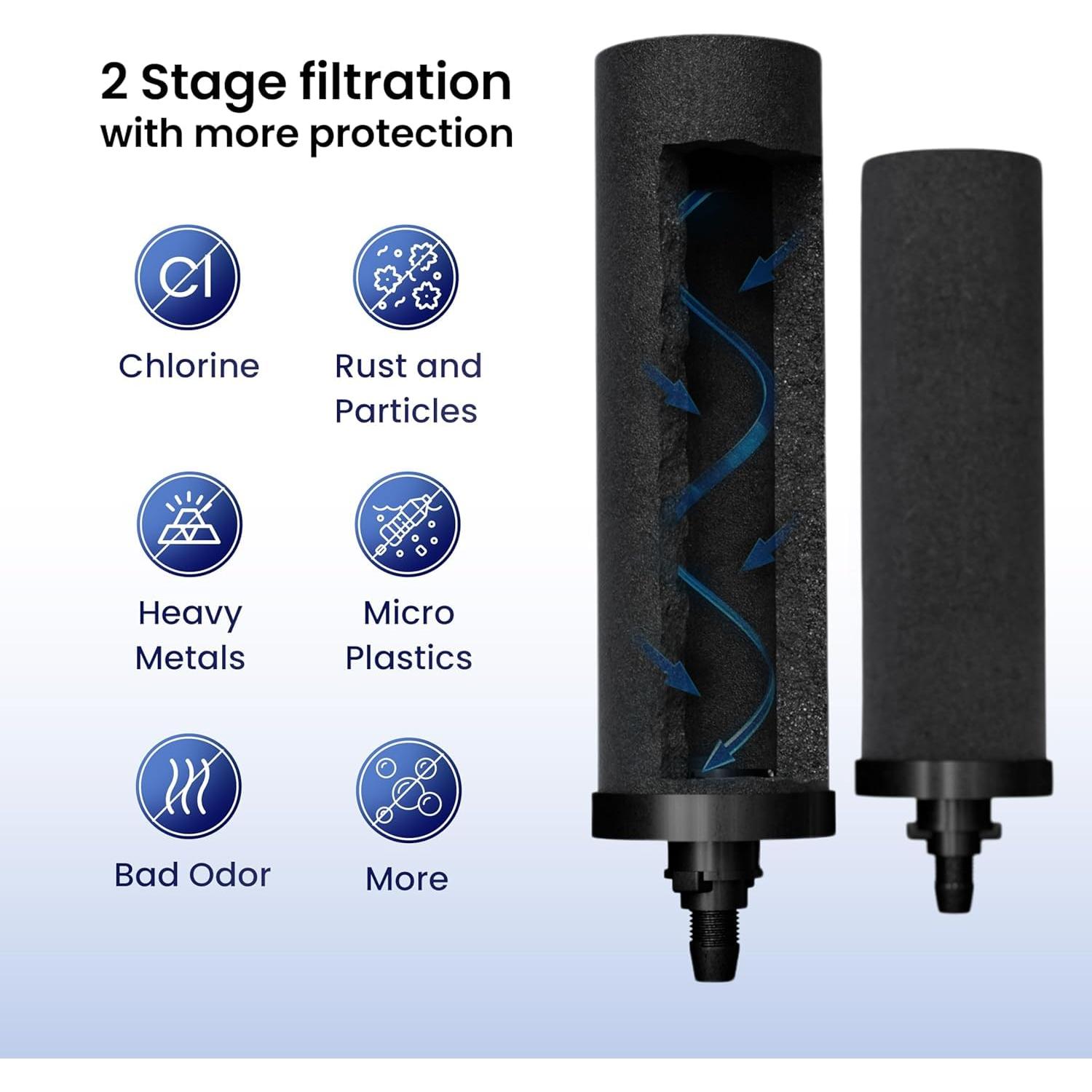 2 Stage filtration with more protection

Cl

Chlorine

Rust and Particles

Heavy Metals

Micro Plastics

Bad Odor

More