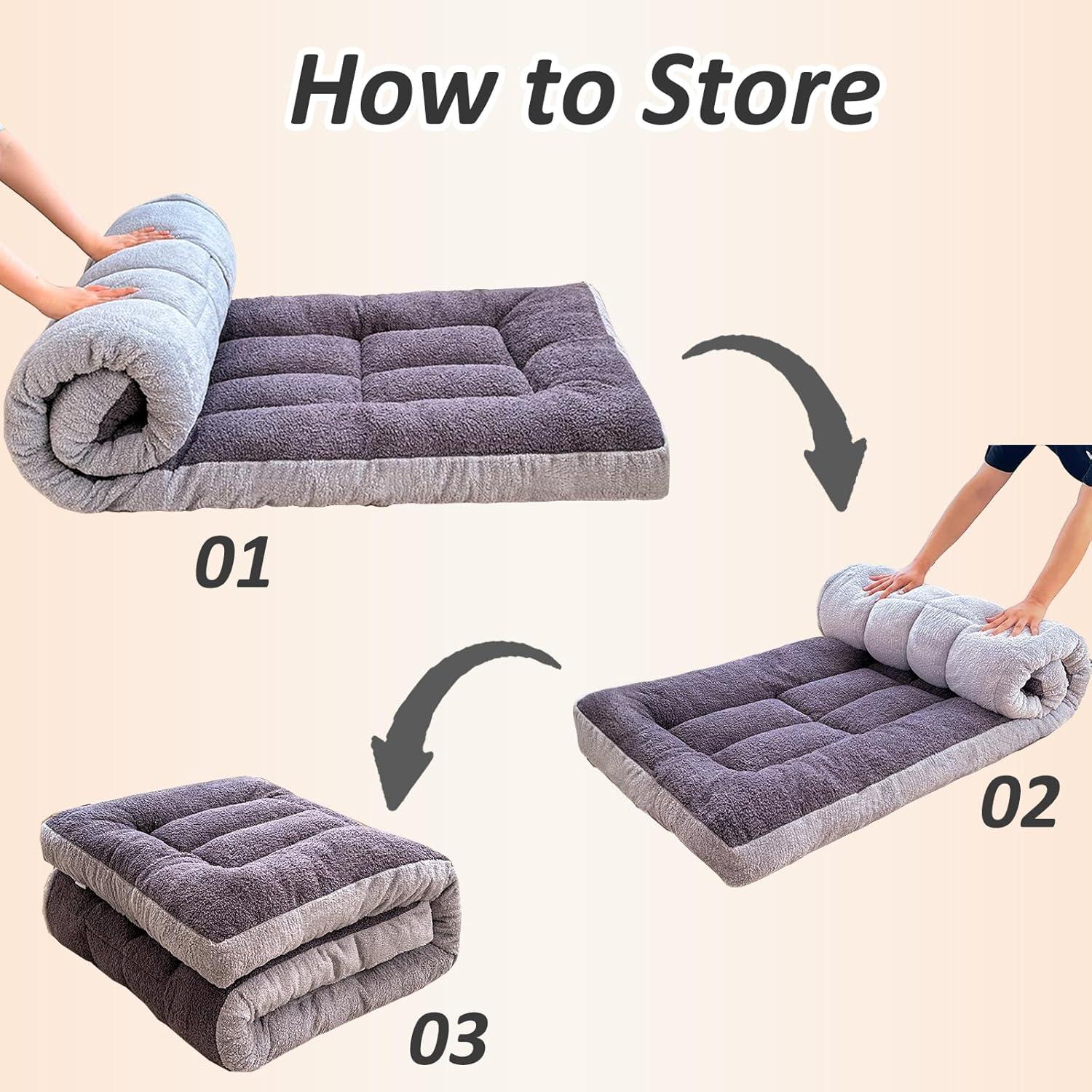 How to Store

01

02

03