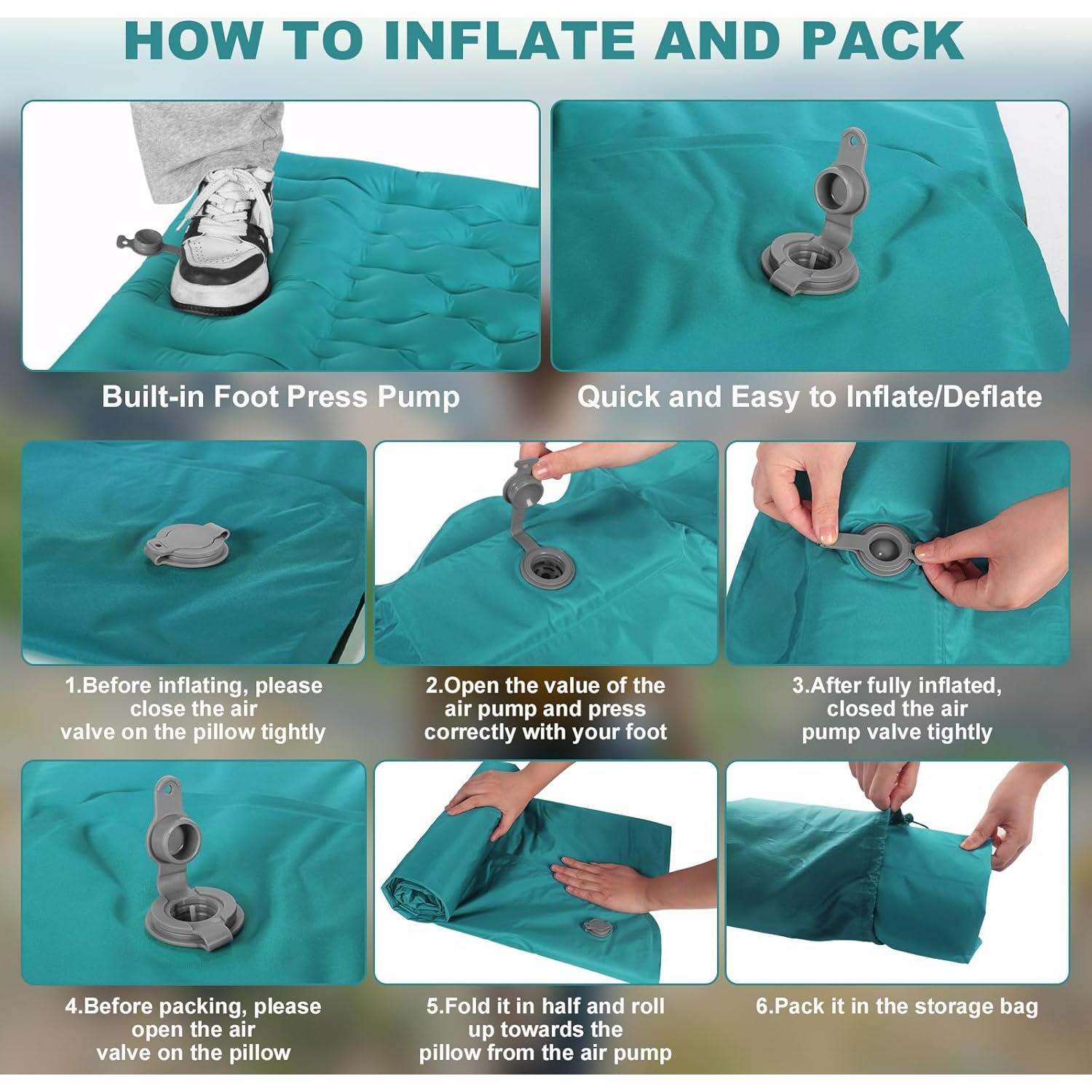 HOW TO INFLATE AND PACK

Built-in Foot Press Pump

Quick and Easy to Inflate/Deflate

1.Before inflating, please close the air valve on the pillow tightly

2.Open the value of the air pump and press correctly with your foot

3.After fully inflated, closed the air pump valve tightly

4.Before packing, please open the air valve on the pillow

5.Fold it in half and roll up towards the pillow from the air pump

6.Pack it in the storage bag