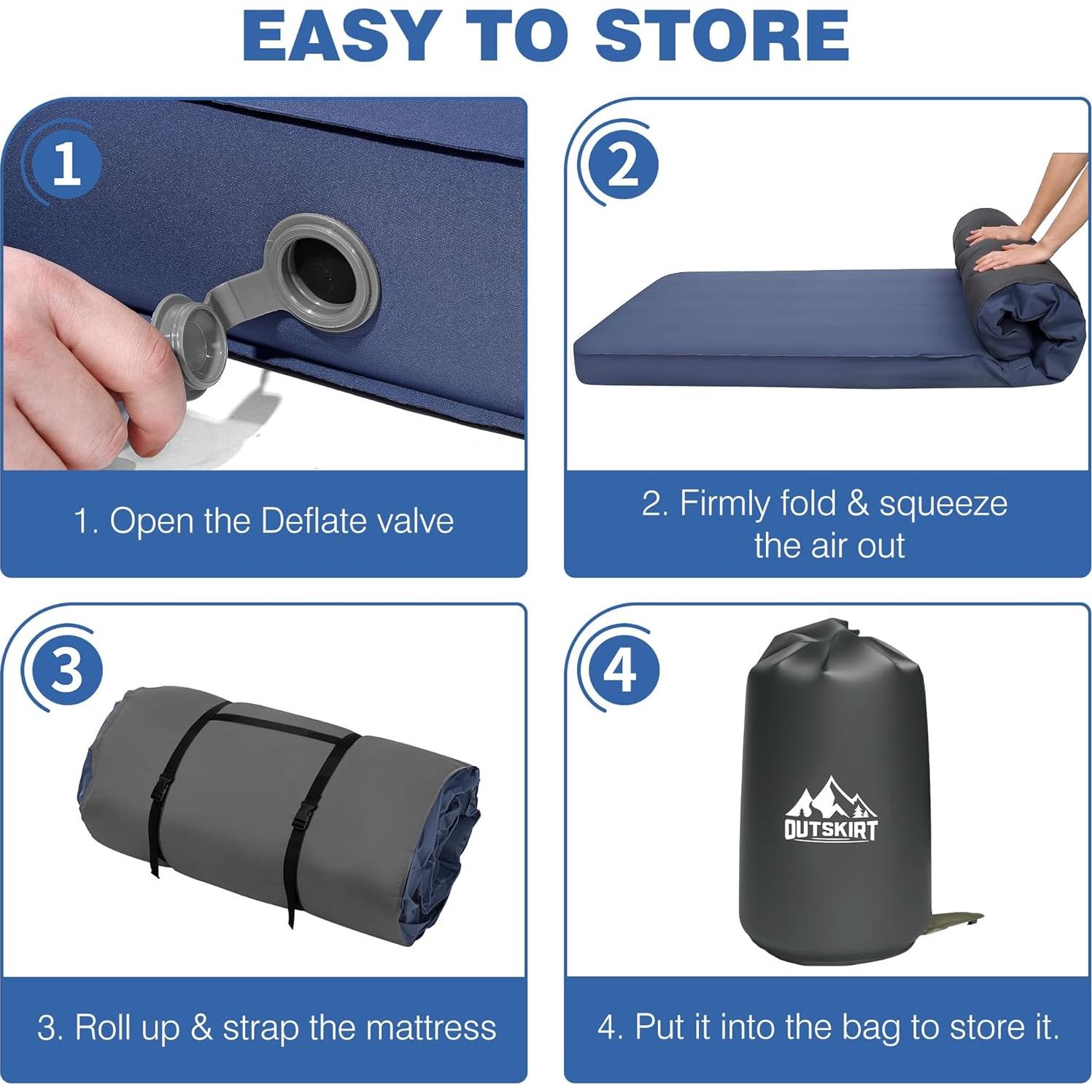 EASY TO STORE

1

1. Open the Deflate valve

2

2. Firmly fold & squeeze the air out

3

3. Roll up & strap the mattress

4

OUTSKIRT

4. Put it into the bag to store it.