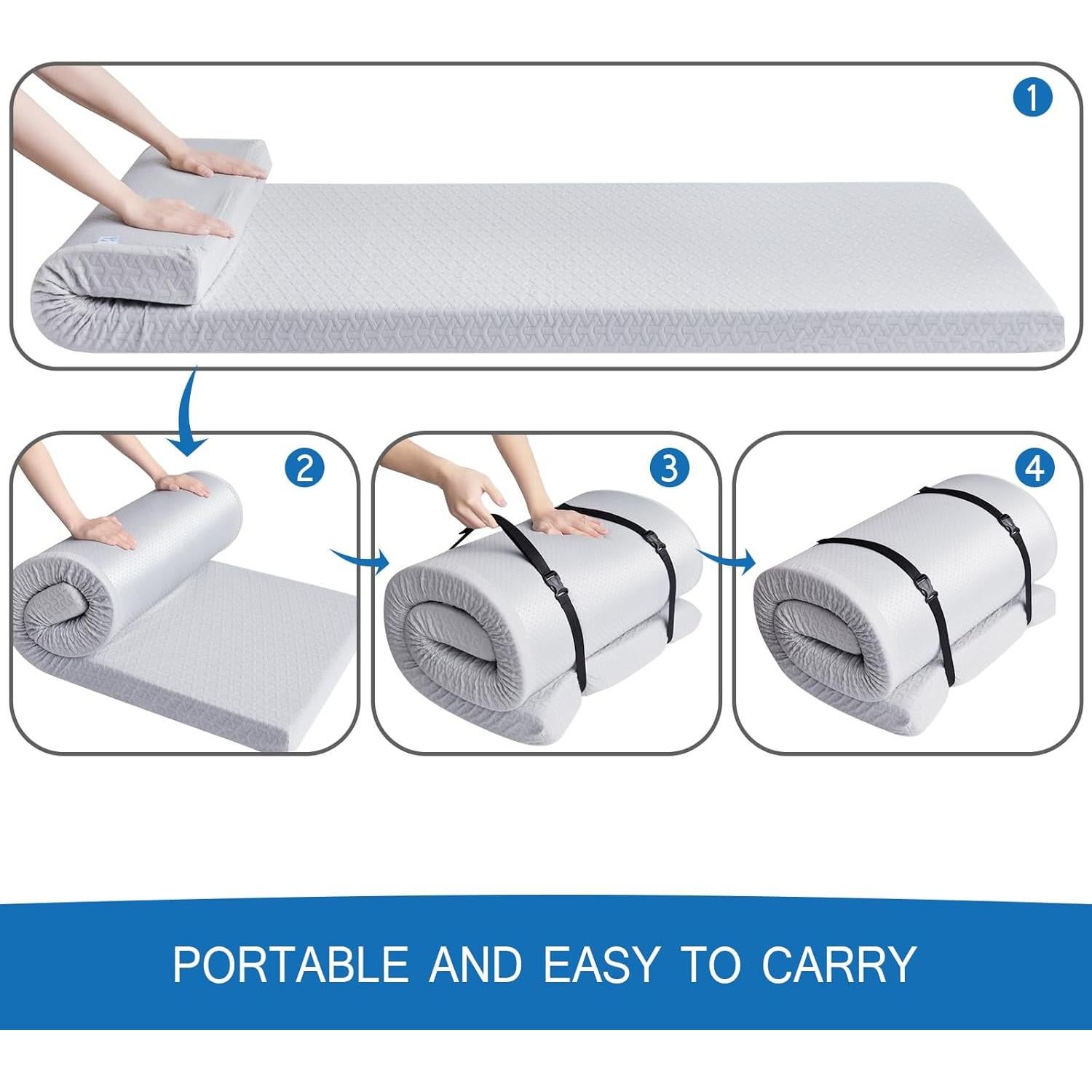 1

2

3

4

PORTABLE AND EASY TO CARRY