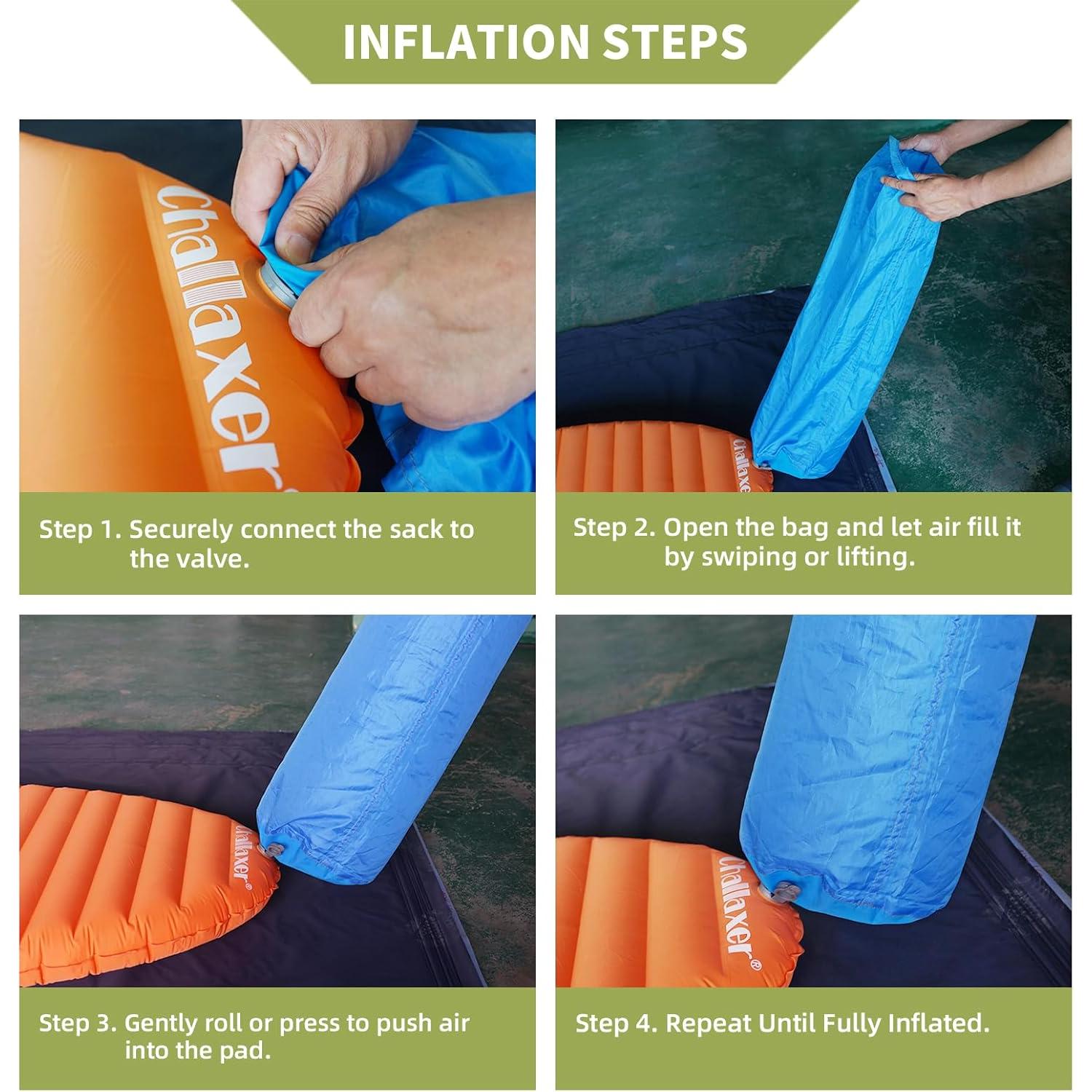 INFLATION STEPS

challaxer®

Step 1. Securely connect the sack to the valve.

challaxer

Step 2. Open the bag and let air fill it by swiping or lifting.

challaxer®

Step 3. Gently roll or press to push air into the pad.

challaxer®

Step 4. Repeat Until Fully Inflated.