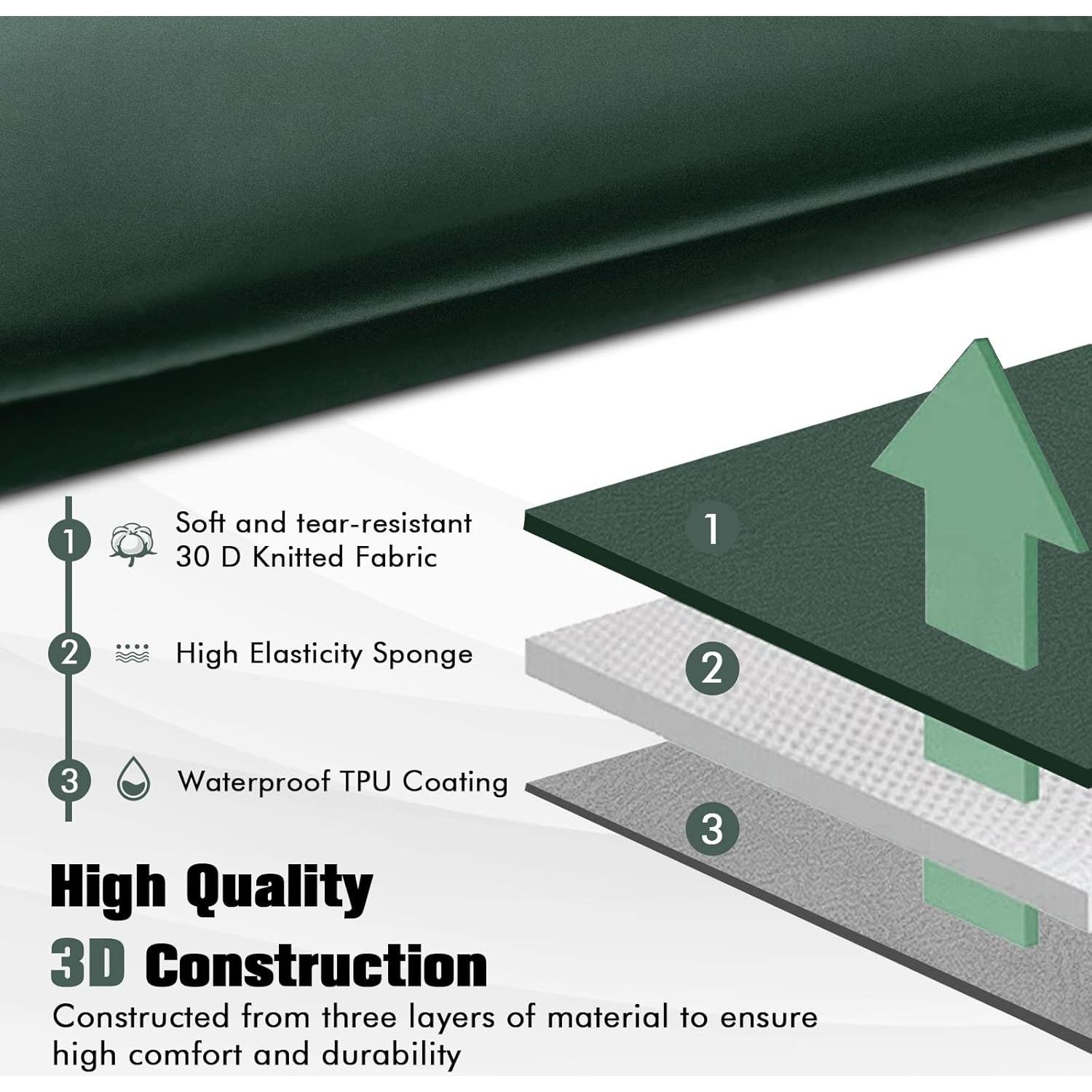 1 Soft and tear-resistant 30 D Knitted Fabric

2 High Elasticity Sponge

3 Waterproof TPU Coating

1

2

3

High Quality
3D Construction

Constructed from three layers of material to ensure high comfort and durability