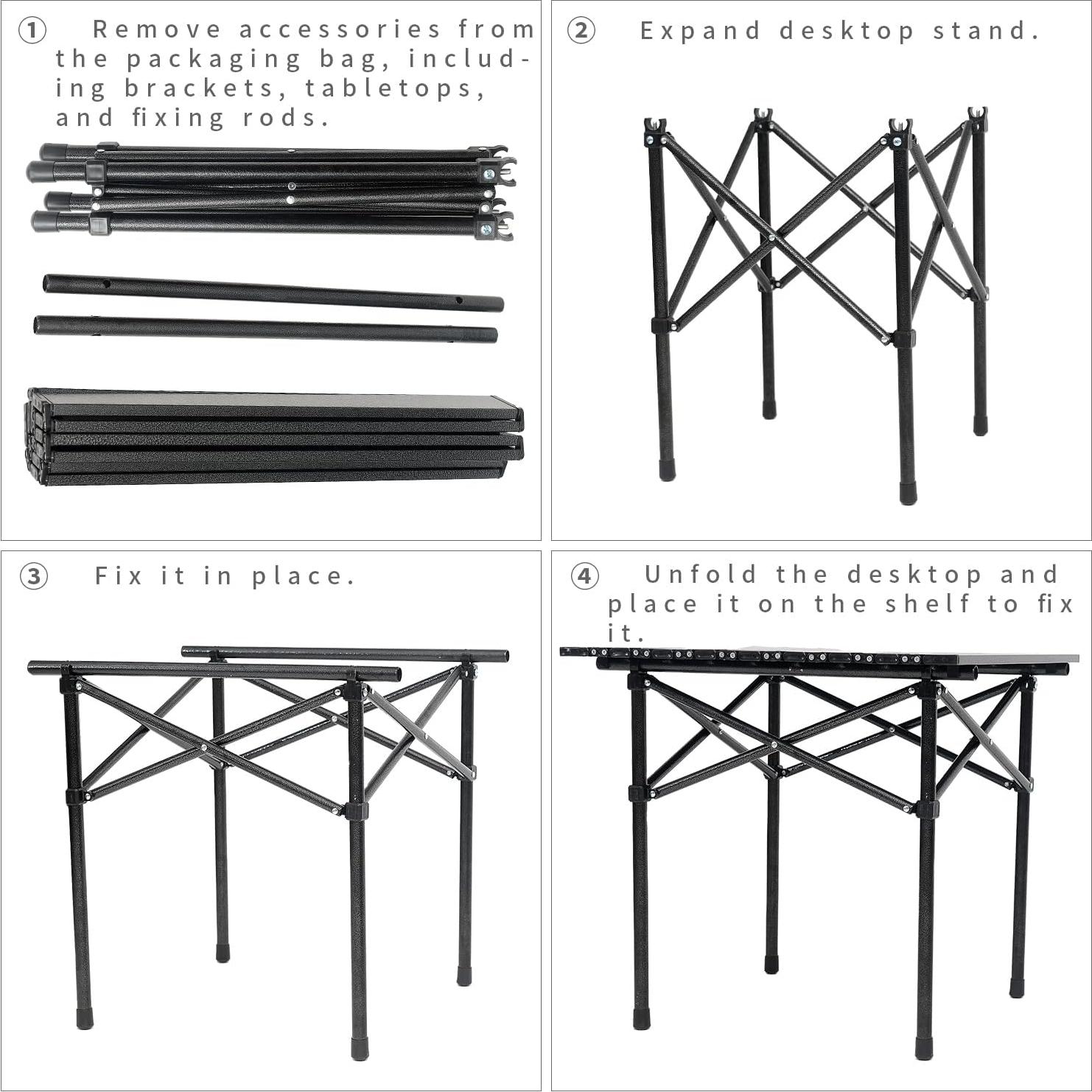 ① Remove accessories from the packaging bag, including brackets, tabletops, and fixing rods.

② Expand desktop stand.

③ Fix it in place.

④ Unfold the desktop and place it on the shelf to fix it.