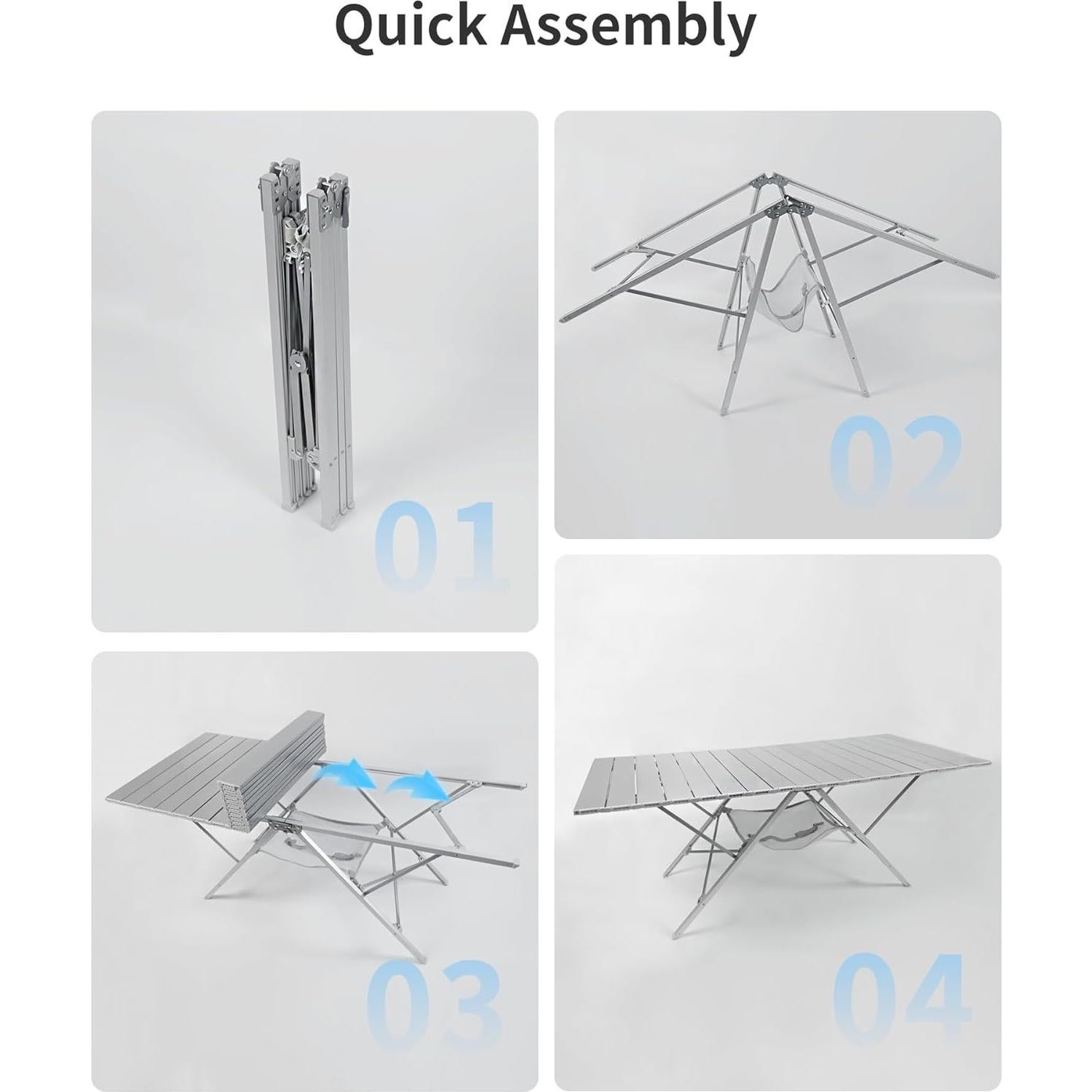 Quick Assembly

01

02

03

04