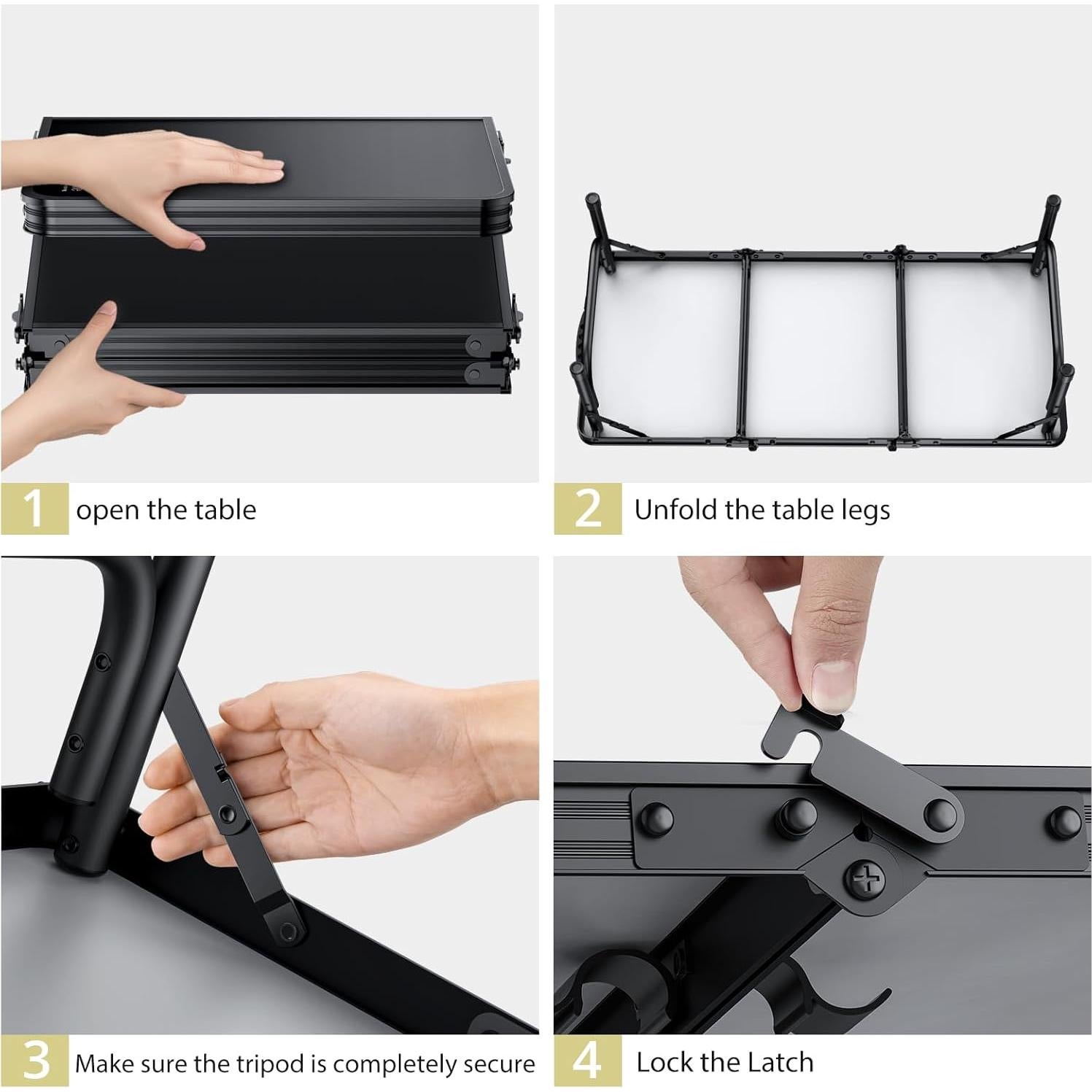 1 open the table

2 Unfold the table legs

3 Make sure the tripod is completely secure

4 Lock the Latch