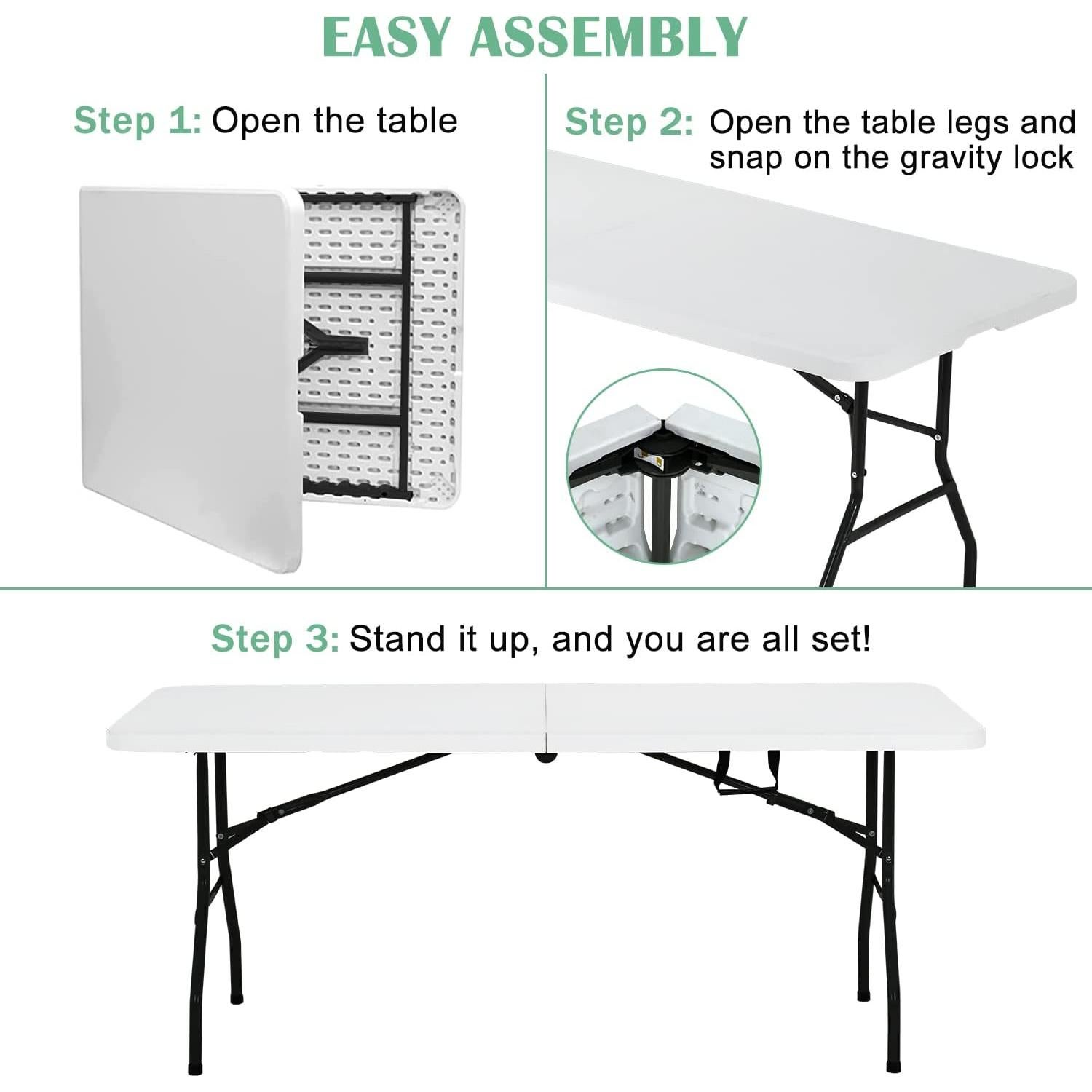 EASY ASSEMBLY

Step 1: Open the table

Step 2: Open the table legs and snap on the gravity lock

Step 3: Stand it up, and you are all set!