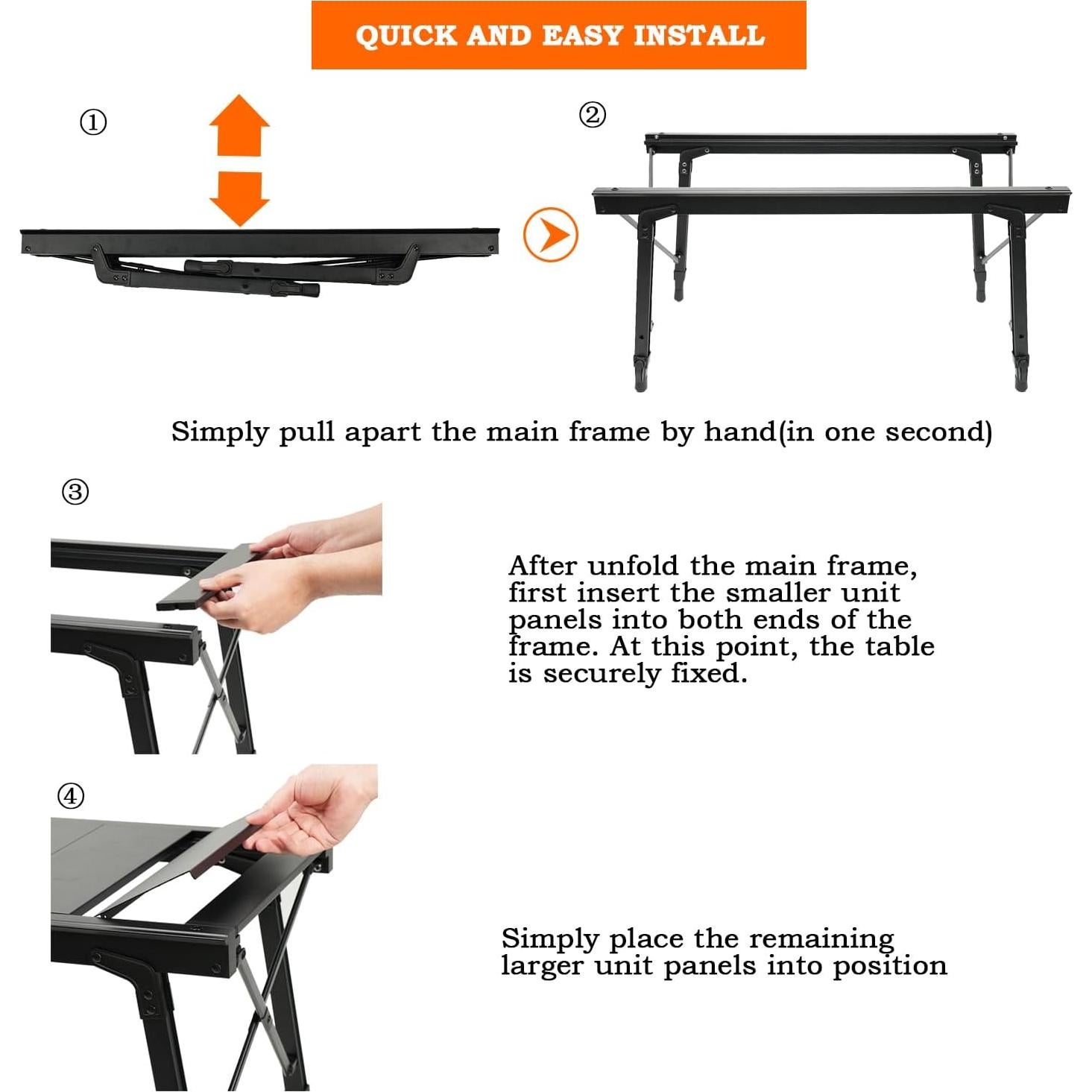 QUICK AND EASY INSTALL

①

②

Simply pull apart the main frame by hand(in one second)

③

After unfold the main frame, first insert the smaller unit panels into both ends of the frame. At this point, the table is securely fixed.

④

Simply place the remaining larger unit panels into position