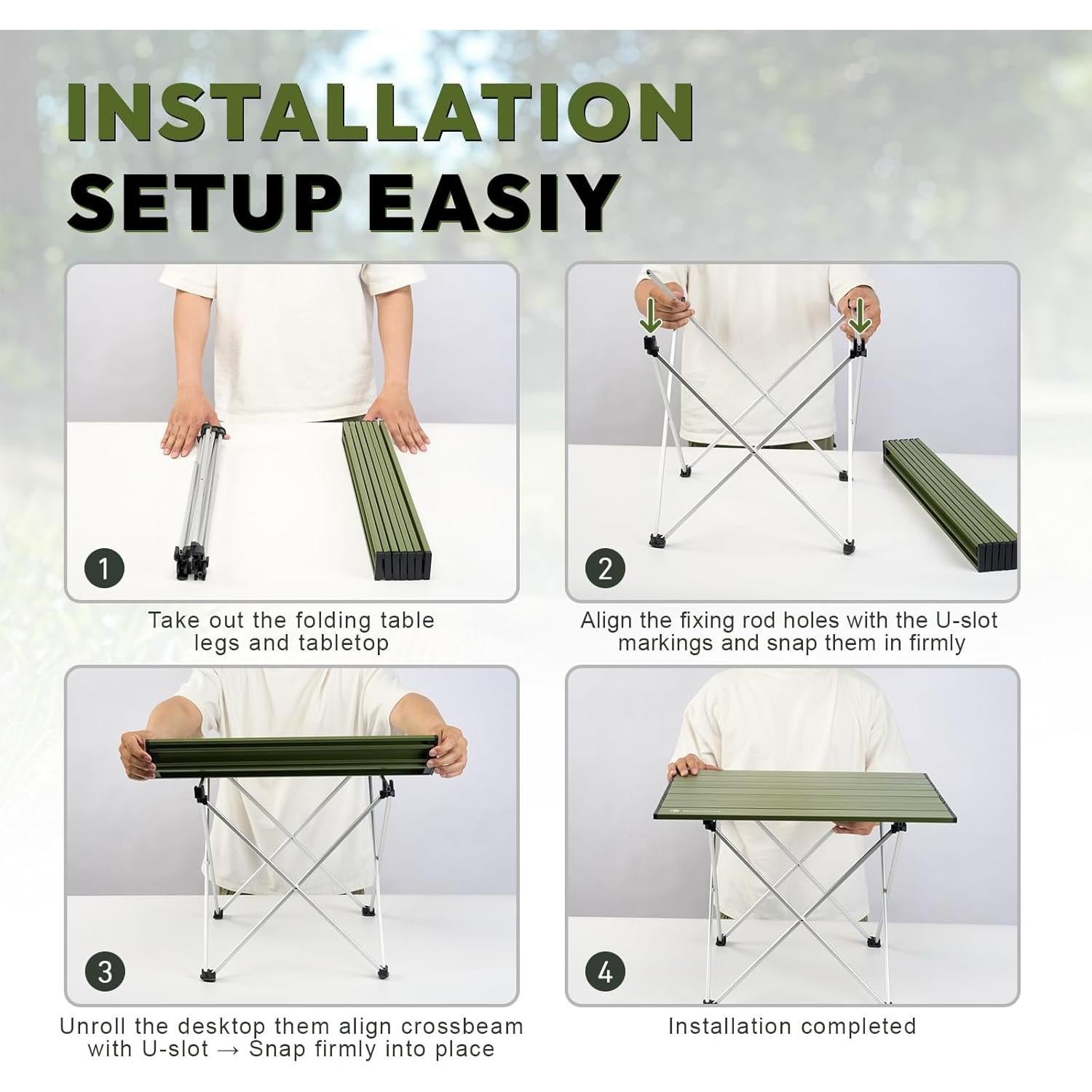 INSTALLATION
SETUP EASIY

1
Take out the folding table legs and tabletop

2
Align the fixing rod holes with the U-slot markings and snap them in firmly

3
Unroll the desktop them align crossbeam with U-slot → Snap firmly into place

4
Installation completed