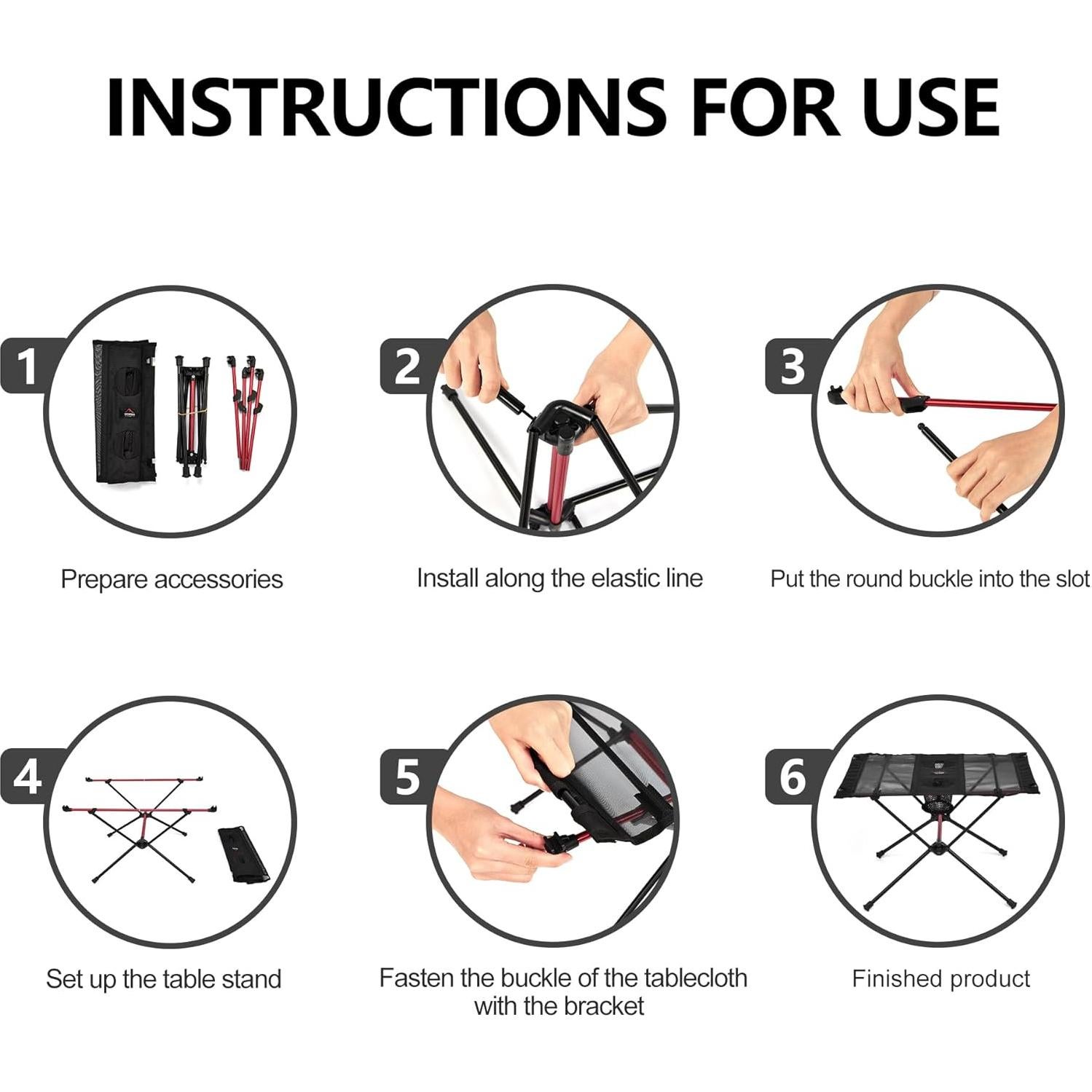 INSTRUCTIONS FOR USE

1

Prepare accessories

2

Install along the elastic line

3

Put the round buckle into the slot

4

Set up the table stand

5

Fasten the buckle of the tablecloth with the bracket

6

Finished product