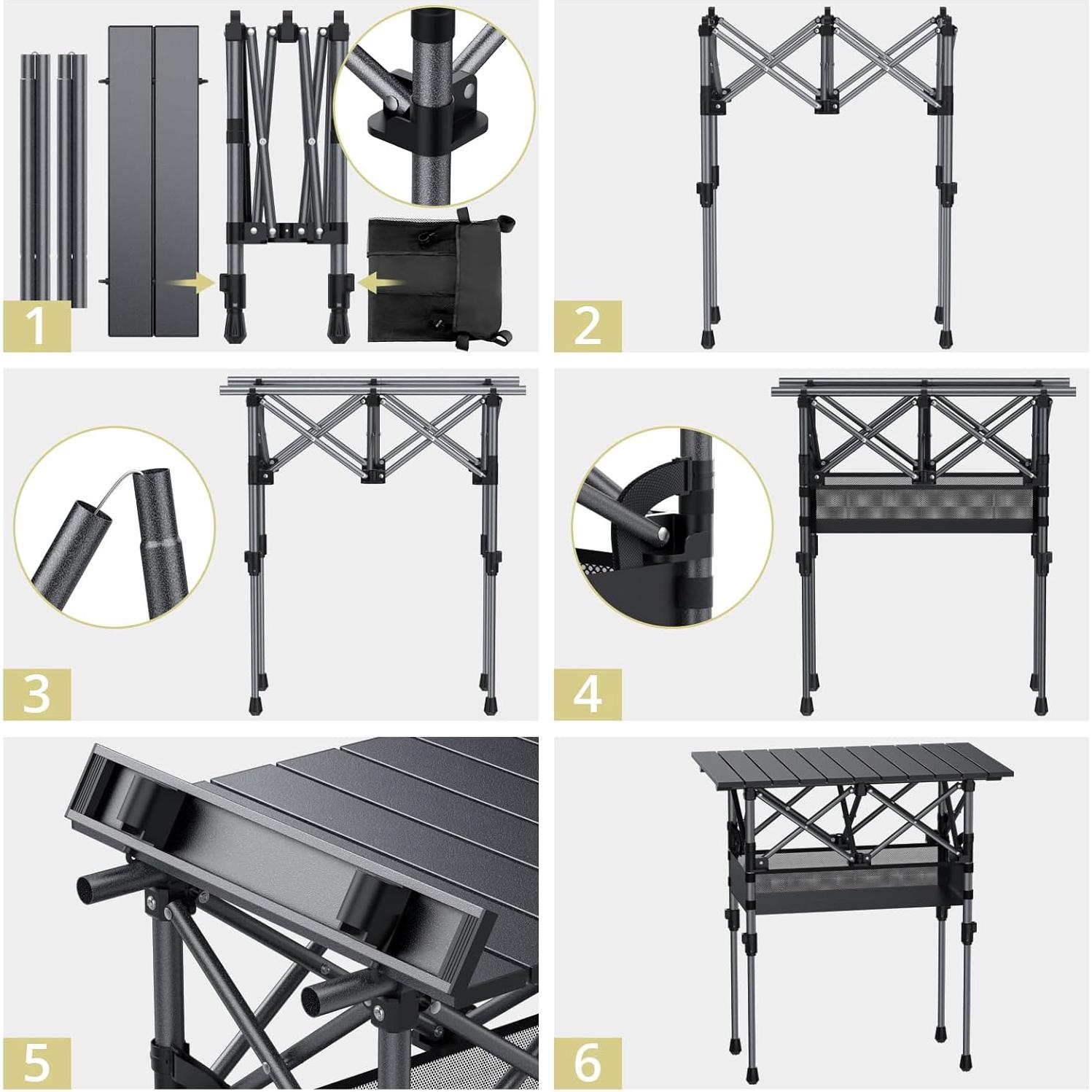 1

2

3

4

5

6