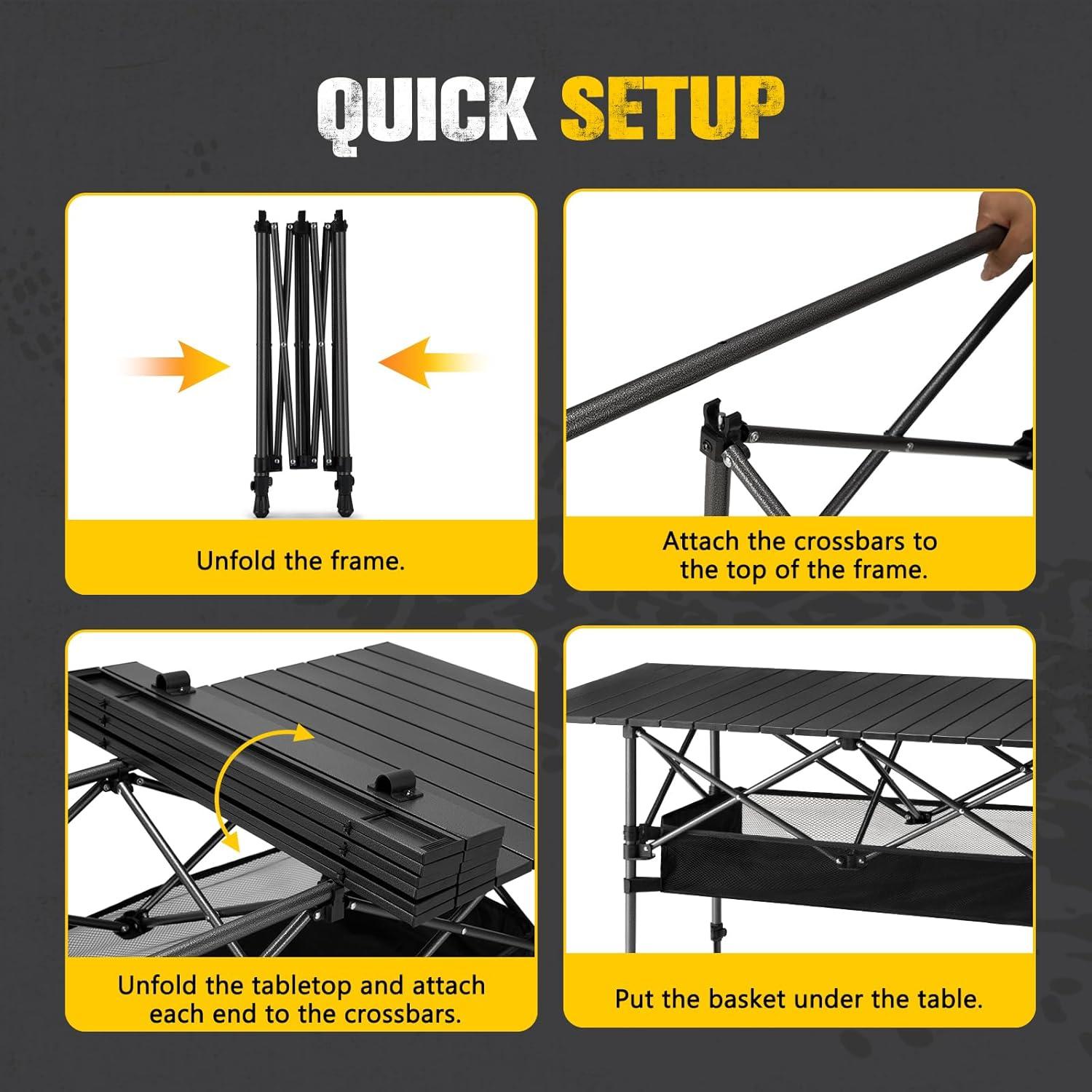 QUICK SETUP

Unfold the frame.

Attach the crossbars to the top of the frame.

Unfold the tabletop and attach each end to the crossbars.

Put the basket under the table.